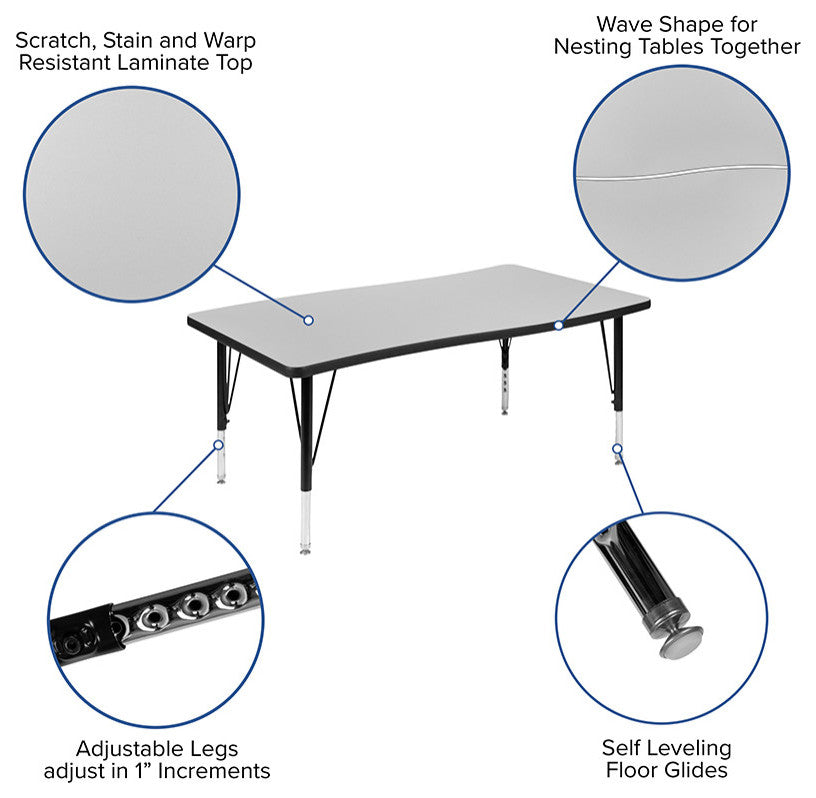 Scratch, Stain and Warp Resistant Laminate Top

Wave Shape for Nesting Tables Together

Adjustable Legs adjust in 1” Increments

Self Leveling Floor Glides