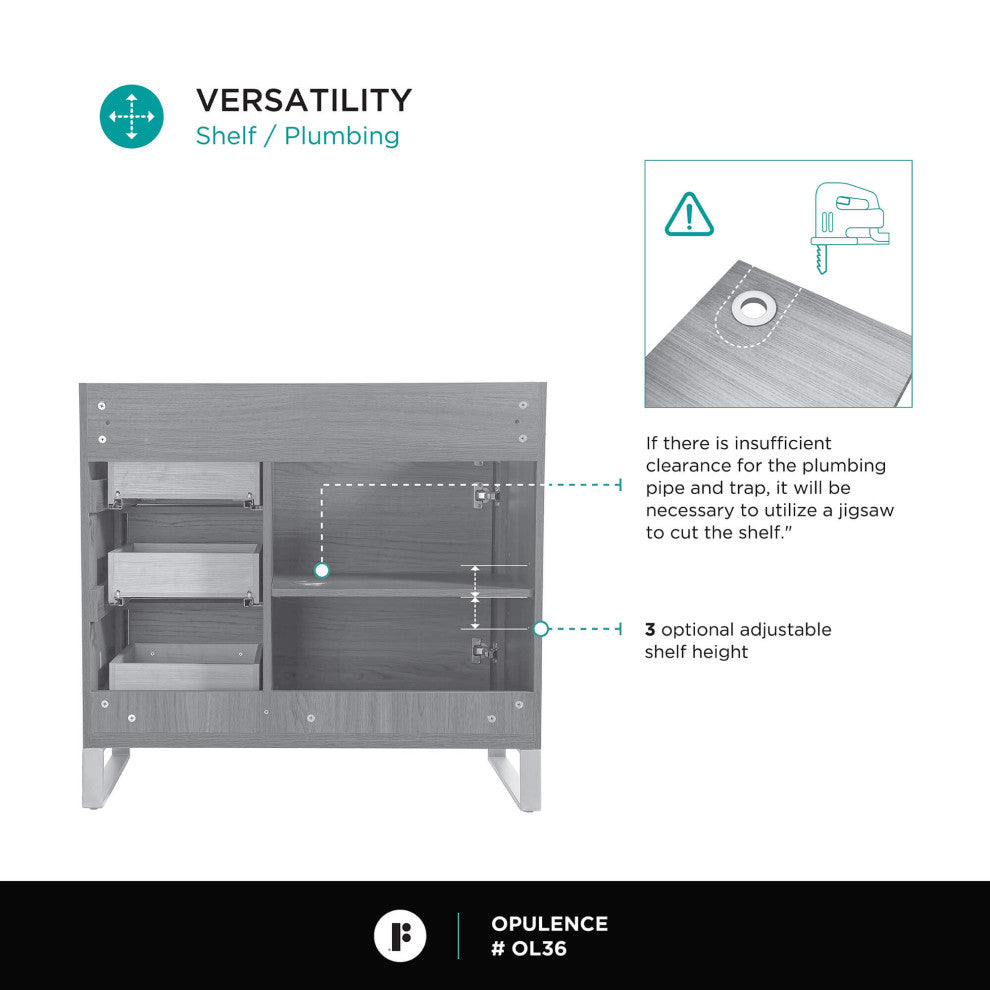 VERSATILITY
Shelf / Plumbing

If there is insufficient clearance for the plumbing pipe and trap, it will be necessary to utilize a jigsaw to cut the shelf."

3 optional adjustable shelf height

OPULENCE
# OL36