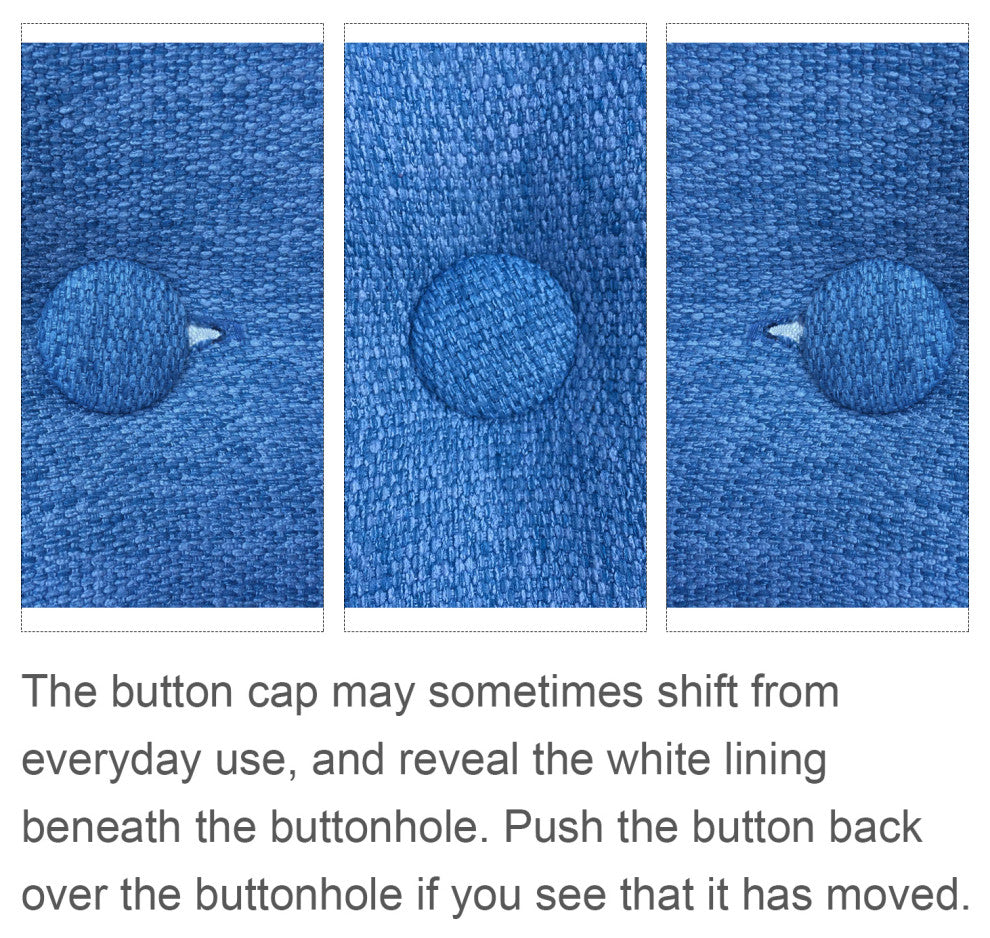 The button cap may sometimes shift from everyday use, and reveal the white lining beneath the buttonhole. Push the button back over the buttonhole if you see that it has moved.