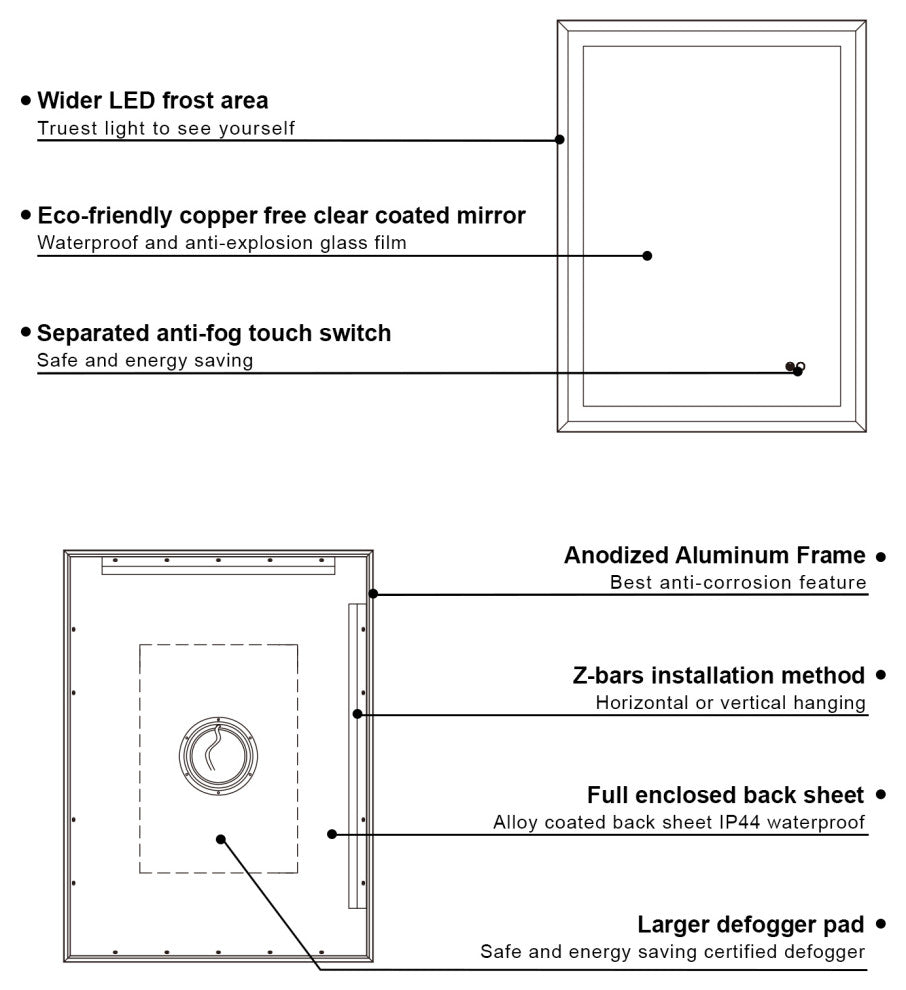 • Wider LED frost area
Truest light to see yourself

• Eco-friendly copper free clear coated mirror
Waterproof and anti-explosion glass film

• Separated anti-fog touch switch
Safe and energy saving

Anodized Aluminum Frame •
Best anti-corrosion feature

Z-bars installation method •
Horizontal or vertical hanging

Full enclosed back sheet •
Alloy coated back sheet IP44 waterproof

Larger defogger pad •
Safe and energy saving certified defogger