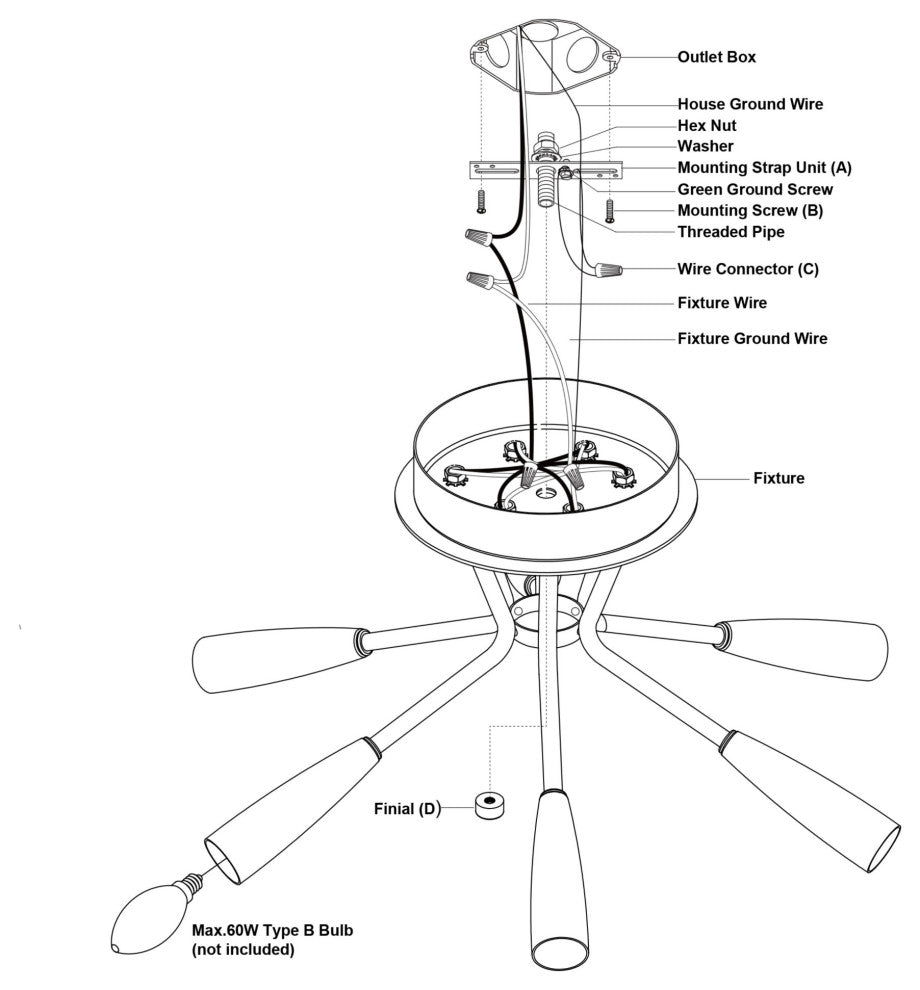 Outlet Box
House Ground Wire
Hex Nut
Washer
Mounting Strap Unit (A)
Green Ground Screw
Mounting Screw (B)
Threaded Pipe
Wire Connector (C)
Fixture Wire
Fixture Ground Wire
Fixture
Finial (D)
Max.60W Type B Bulb (not included)