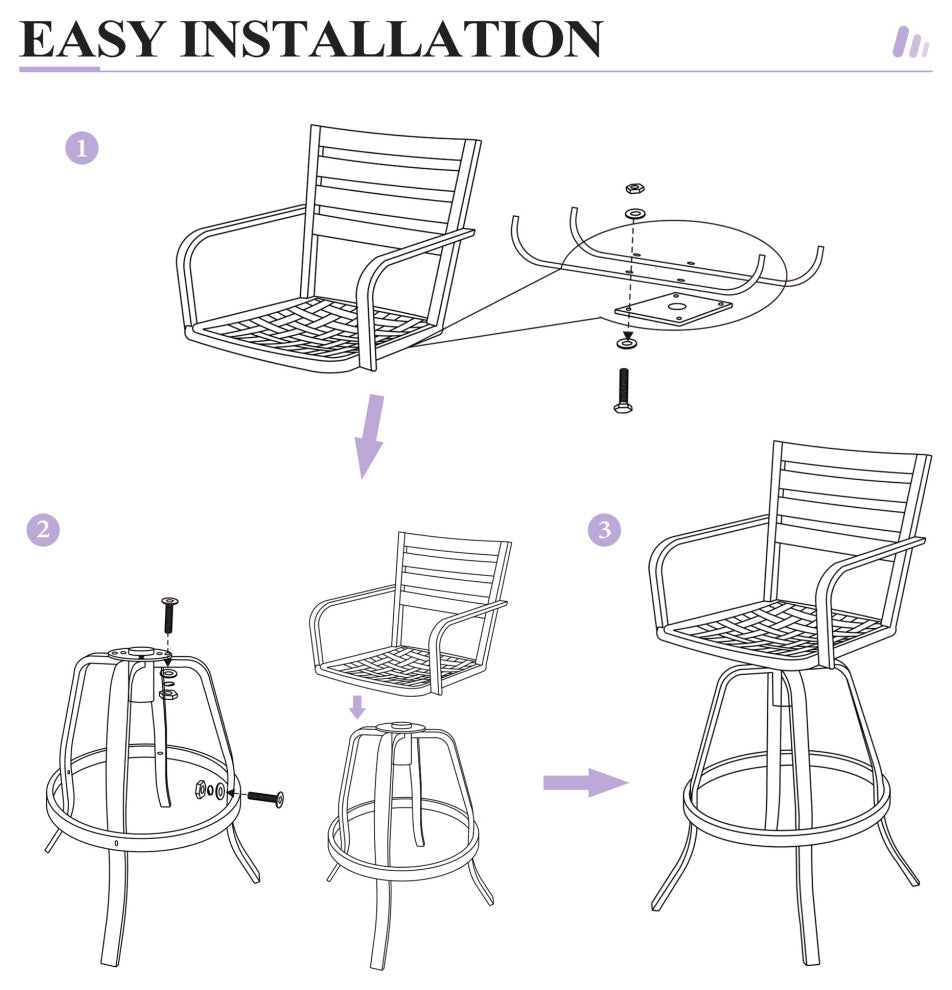 EASY INSTALLATION

1

2

3