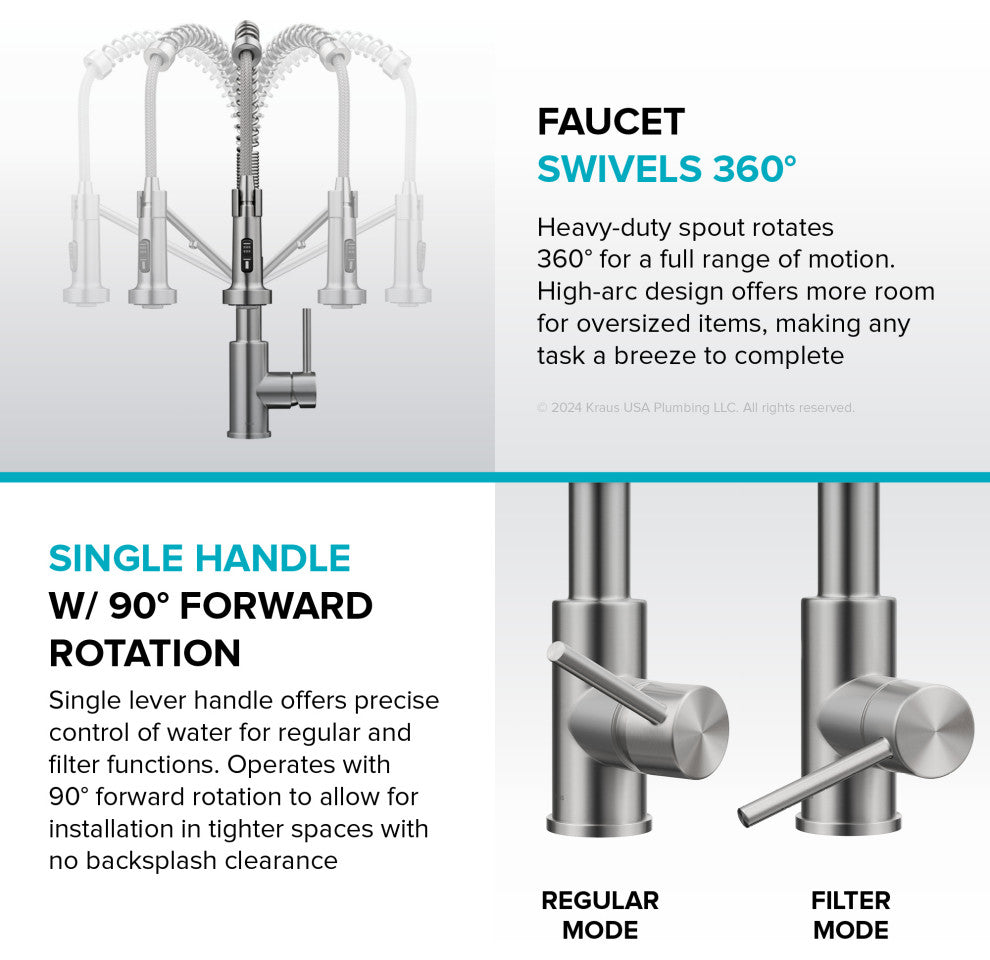 FAUCET
SWIVELS 360°

Heavy-duty spout rotates 360° for a full range of motion. High-arc design offers more room for oversized items, making any task a breeze to complete

© 2024 Kraus USA Plumbing LLC. All rights reserved.

SINGLE HANDLE
W/ 90° FORWARD ROTATION

Single lever handle offers precise control of water for regular and filter functions. Operates with 90° forward rotation to allow for installation in tighter spaces with no backsplash clearance

REGULAR MODE

FILTER MODE