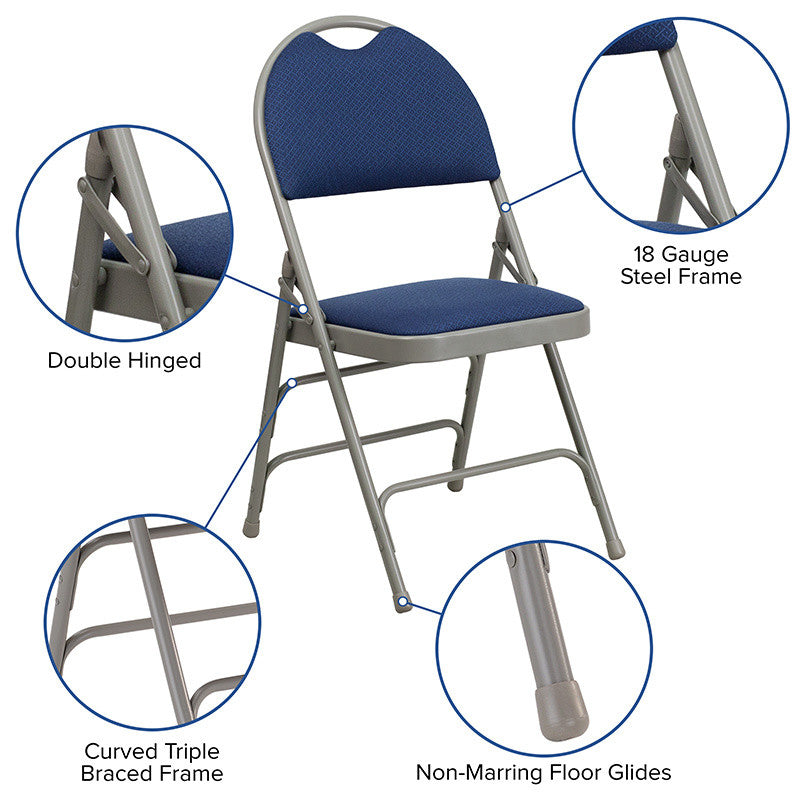 18 Gauge
Steel Frame

Double Hinged

Curved Triple
Braced Frame

Non-Marring Floor Glides