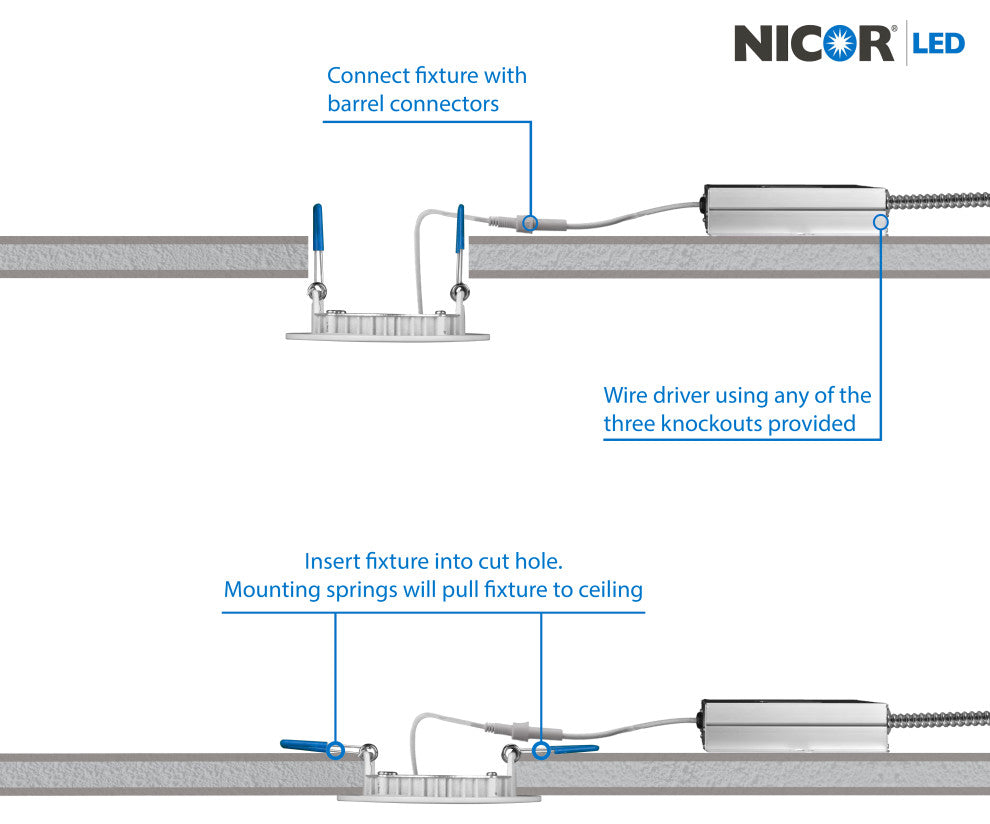 NICOR® LED

Connect fixture with barrel connectors

Wire driver using any of the three knockouts provided

Insert fixture into cut hole.
Mounting springs will pull fixture to ceiling