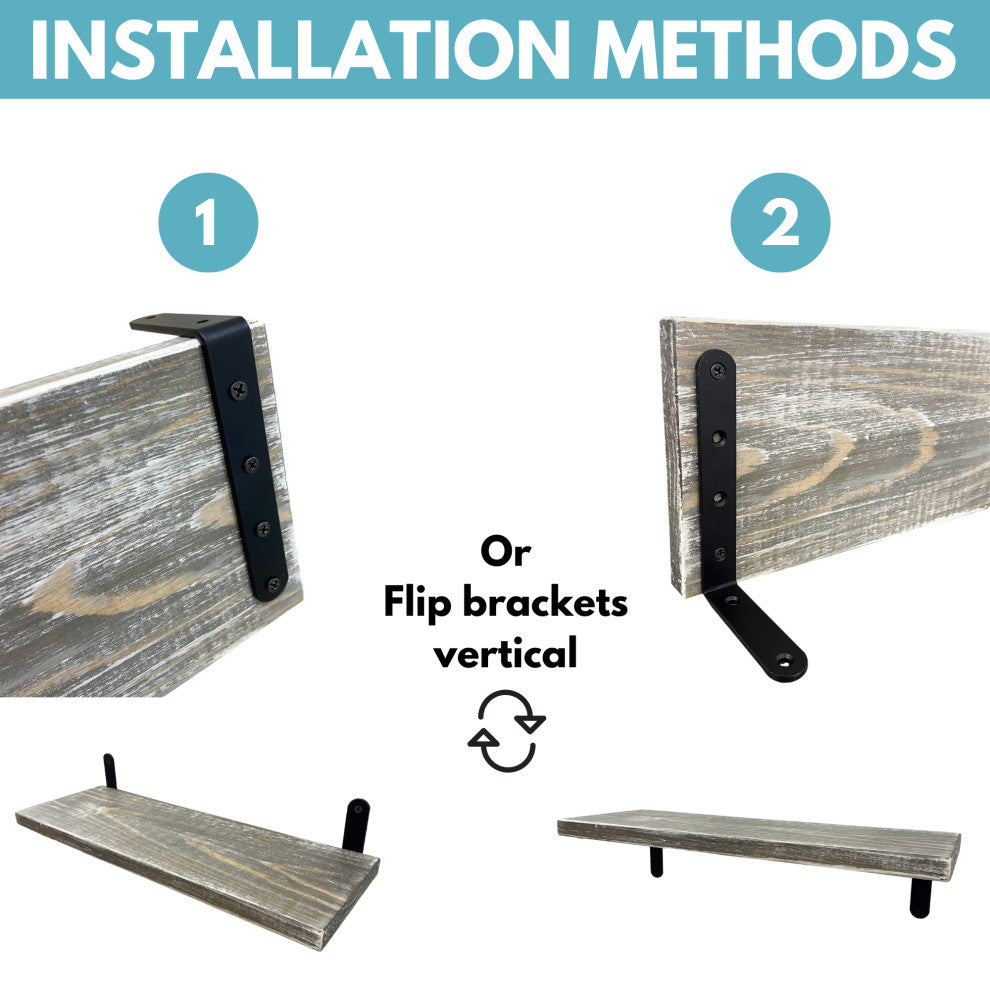 INSTALLATION METHODS

1

2

Or
Flip brackets
vertical