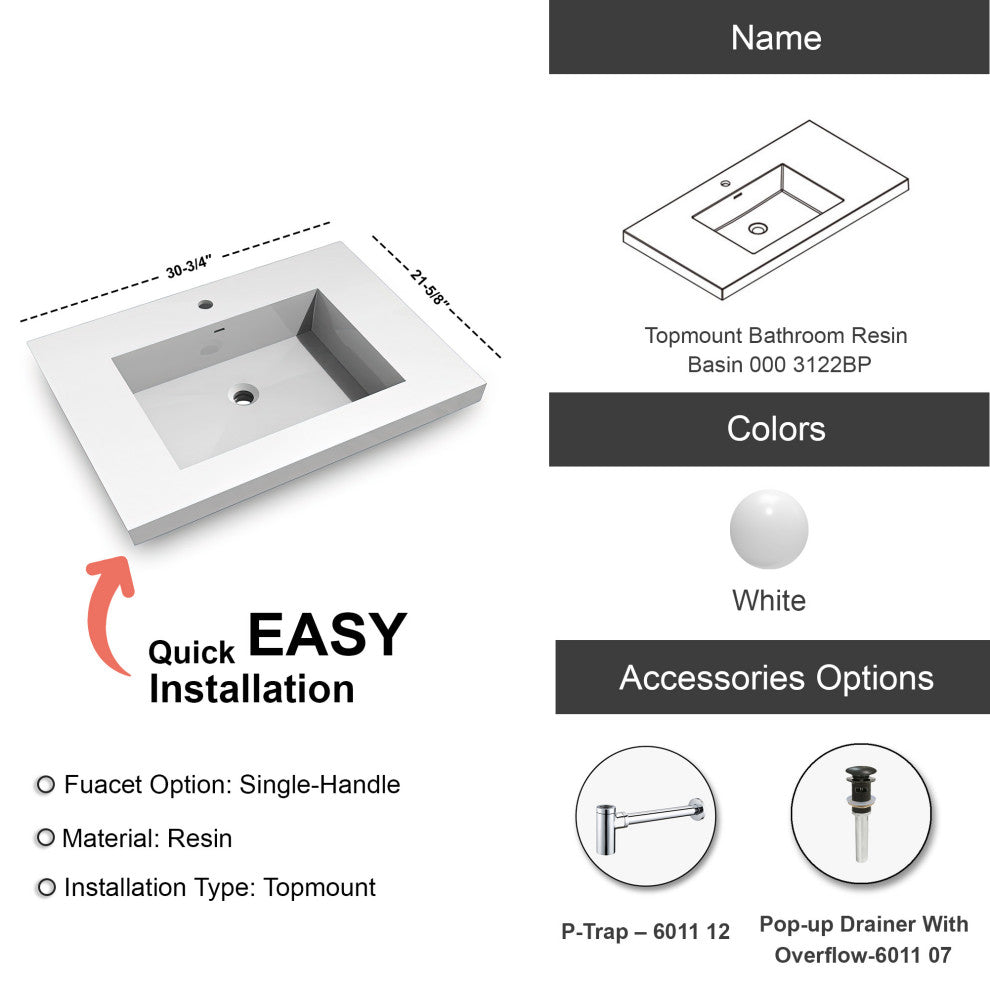 30-3/4"

21-5/8"

Quick EASY Installation

Fuacet Option: Single-Handle

Material: Resin

Installation Type: Topmount

Name

Topmount Bathroom Resin Basin 000 3122BP

Colors

White

Accessories Options

P-Trap – 6011 12

Pop-up Drainer With Overflow-6011 07