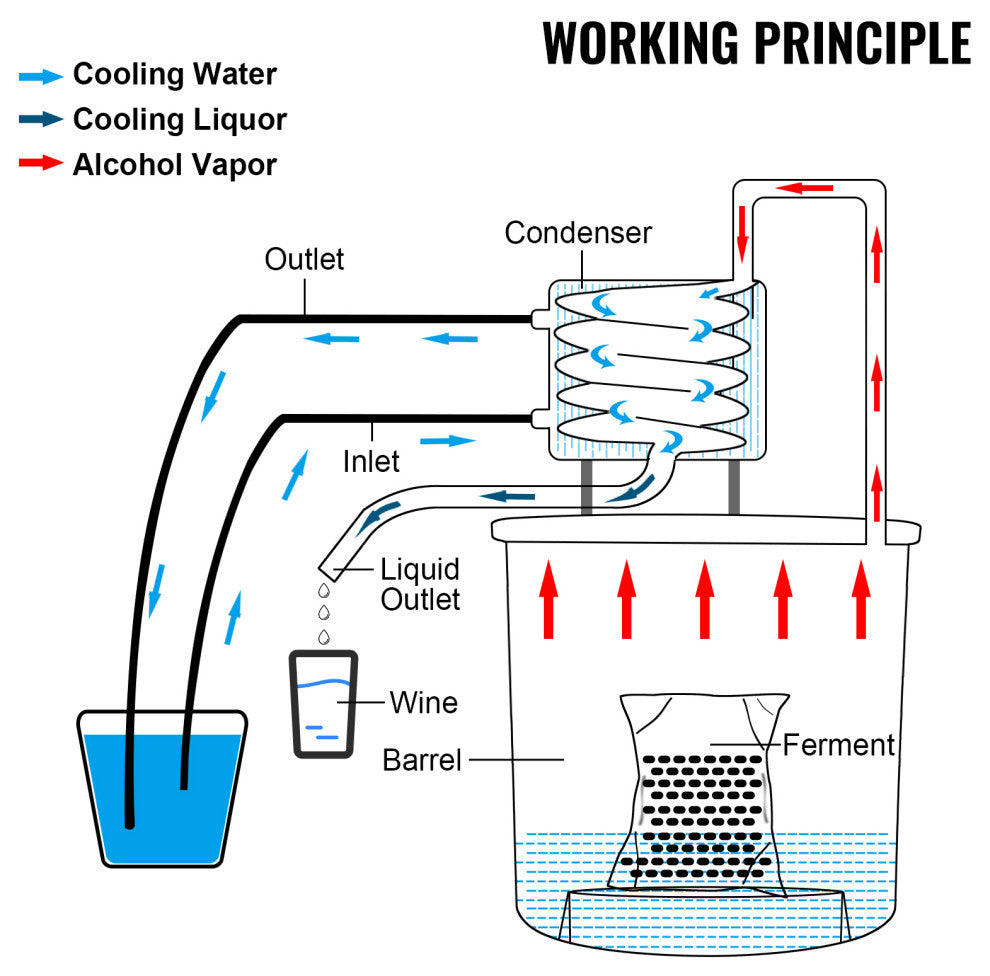 WORKING PRINCIPLE

Cooling Water
Cooling Liquor
Alcohol Vapor

Condenser

Outlet

Inlet

Liquid Outlet

Wine

Barrel

Ferment