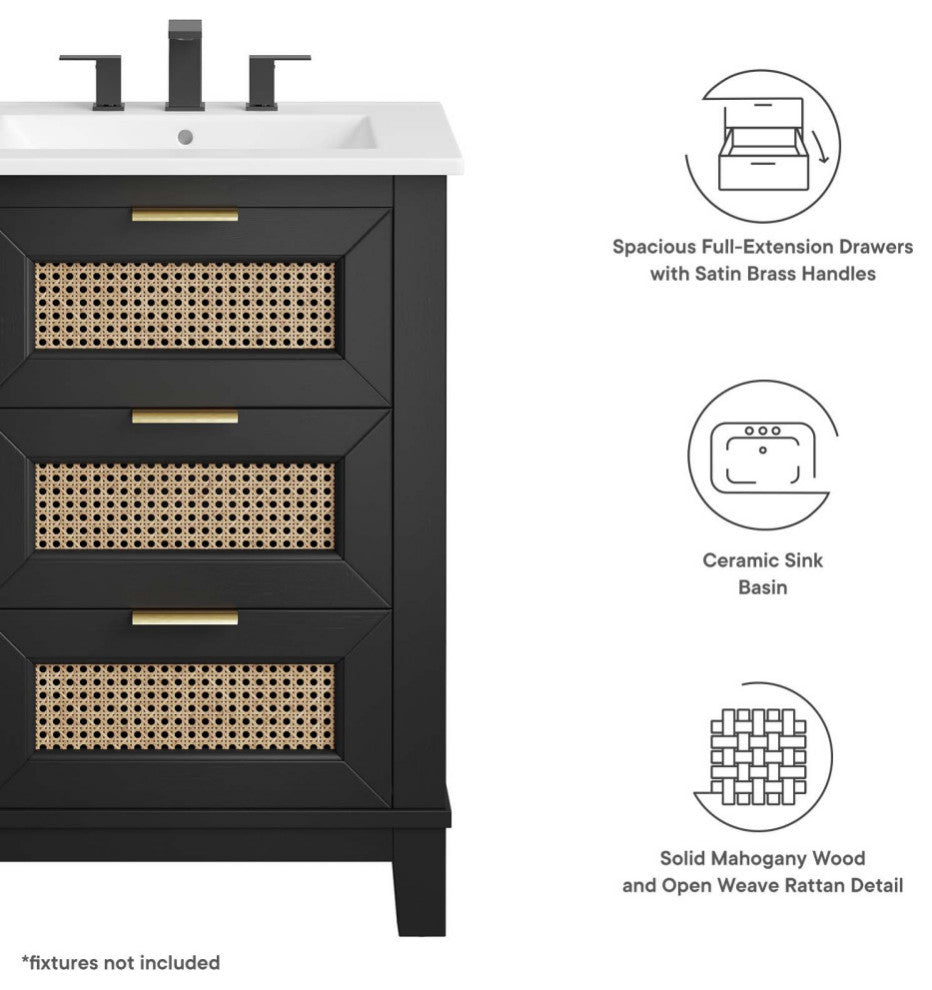 Spacious Full-Extension Drawers with Satin Brass Handles

Ceramic Sink Basin

Solid Mahogany Wood and Open Weave Rattan Detail

*fixtures not included