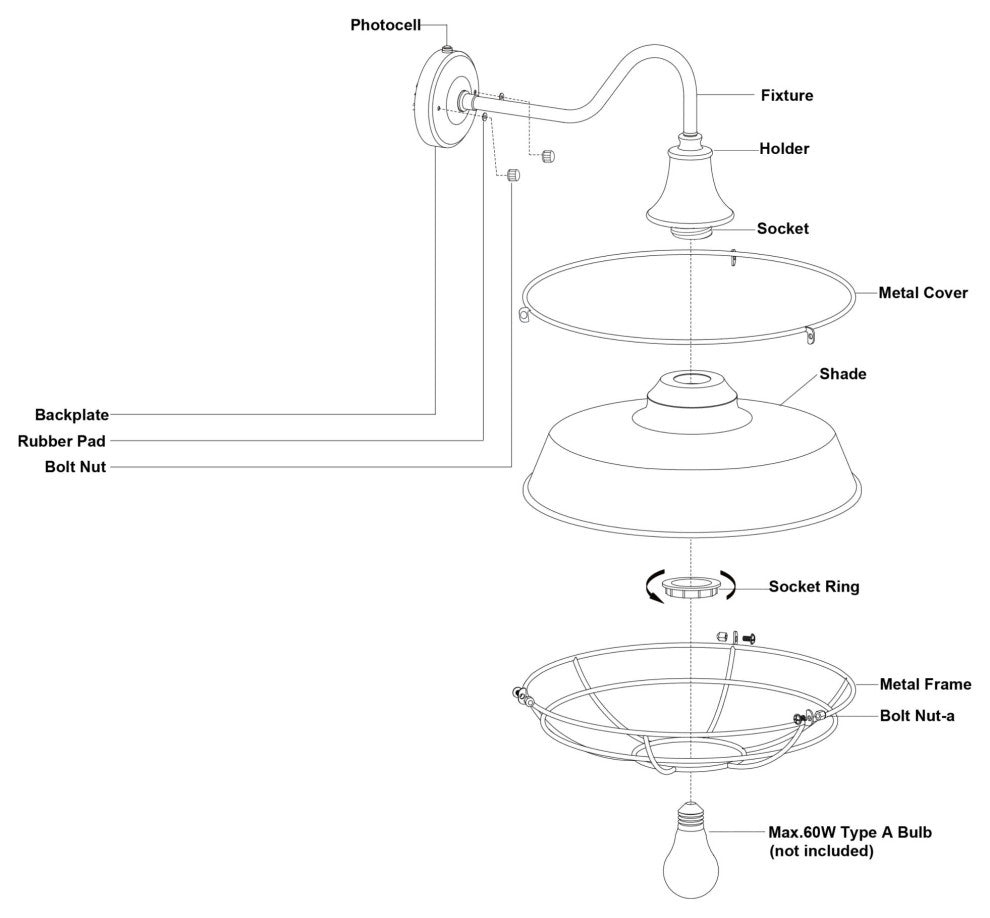 Photocell
Fixture
Holder
Socket
Metal Cover
Shade
Backplate
Rubber Pad
Bolt Nut
Socket Ring
Metal Frame
Bolt Nut-a
Max.60W Type A Bulb
(not included)