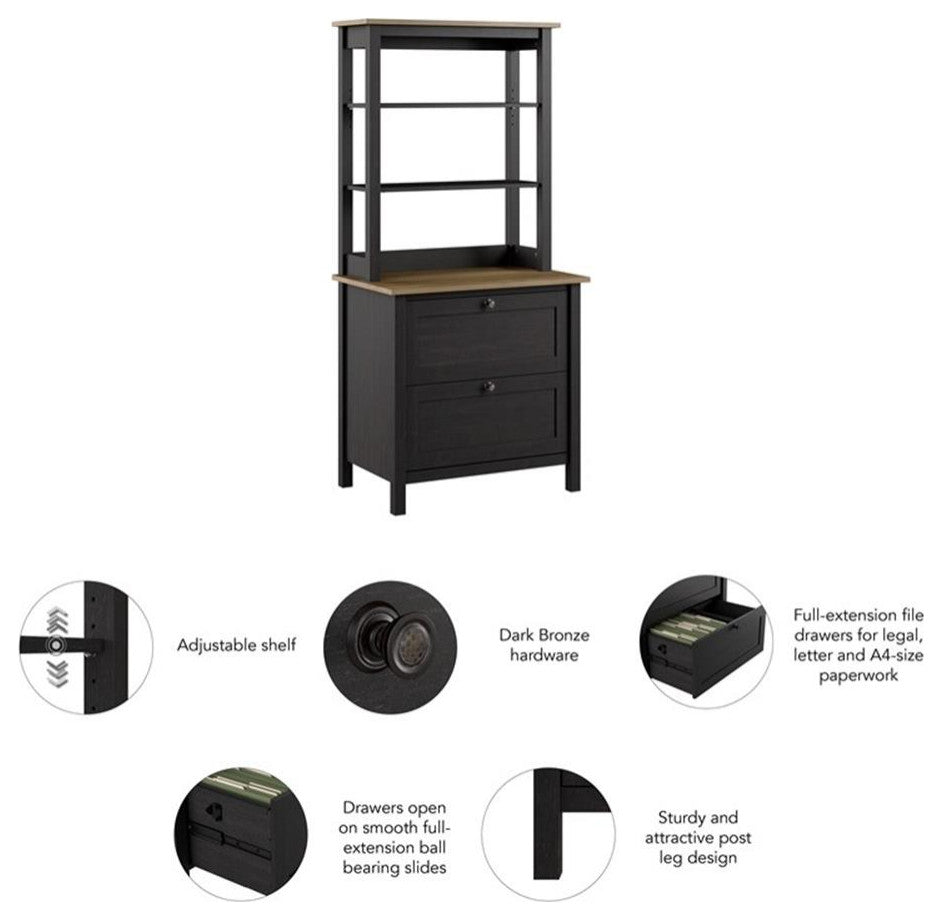 Adjustable shelf

Dark Bronze hardware

Full-extension file drawers for legal, letter and A4-size paperwork

Drawers open on smooth full-extension ball bearing slides

Sturdy and attractive post leg design