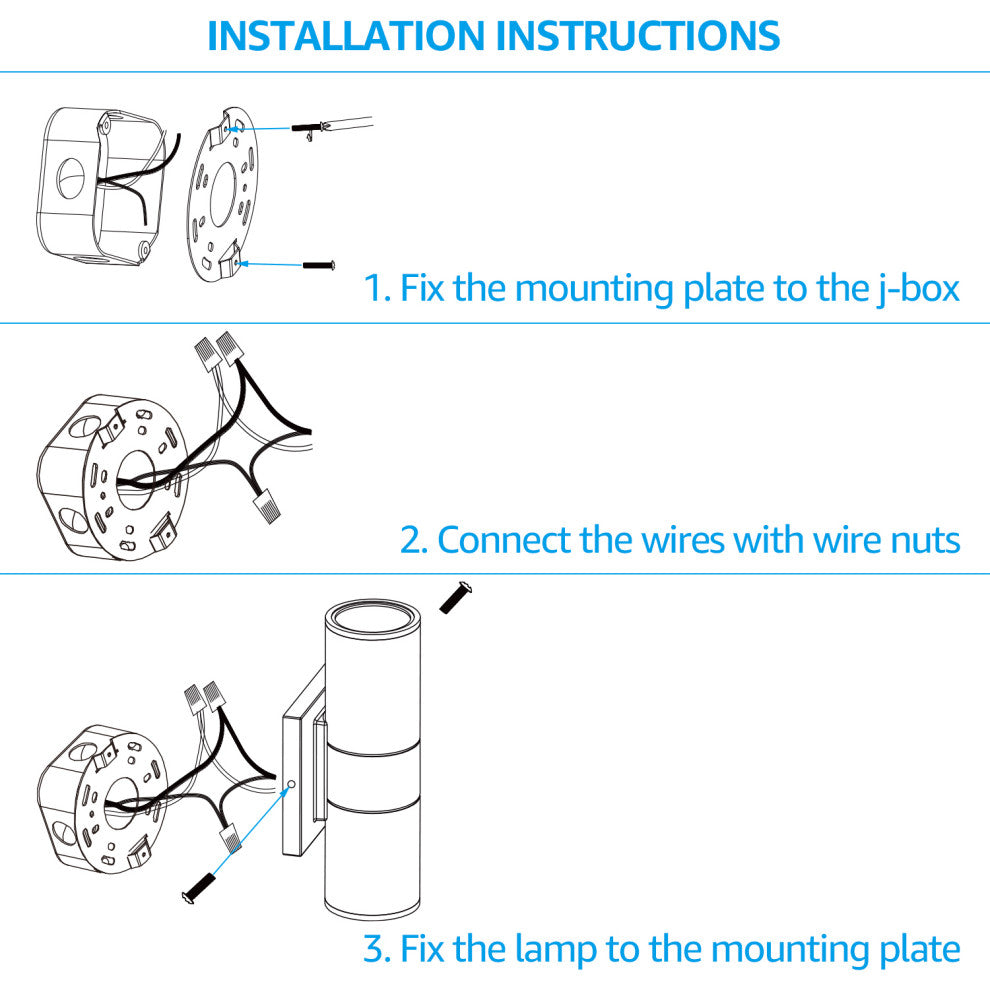 INSTALLATION INSTRUCTIONS

1. Fix the mounting plate to the j-box

2. Connect the wires with wire nuts

3. Fix the lamp to the mounting plate