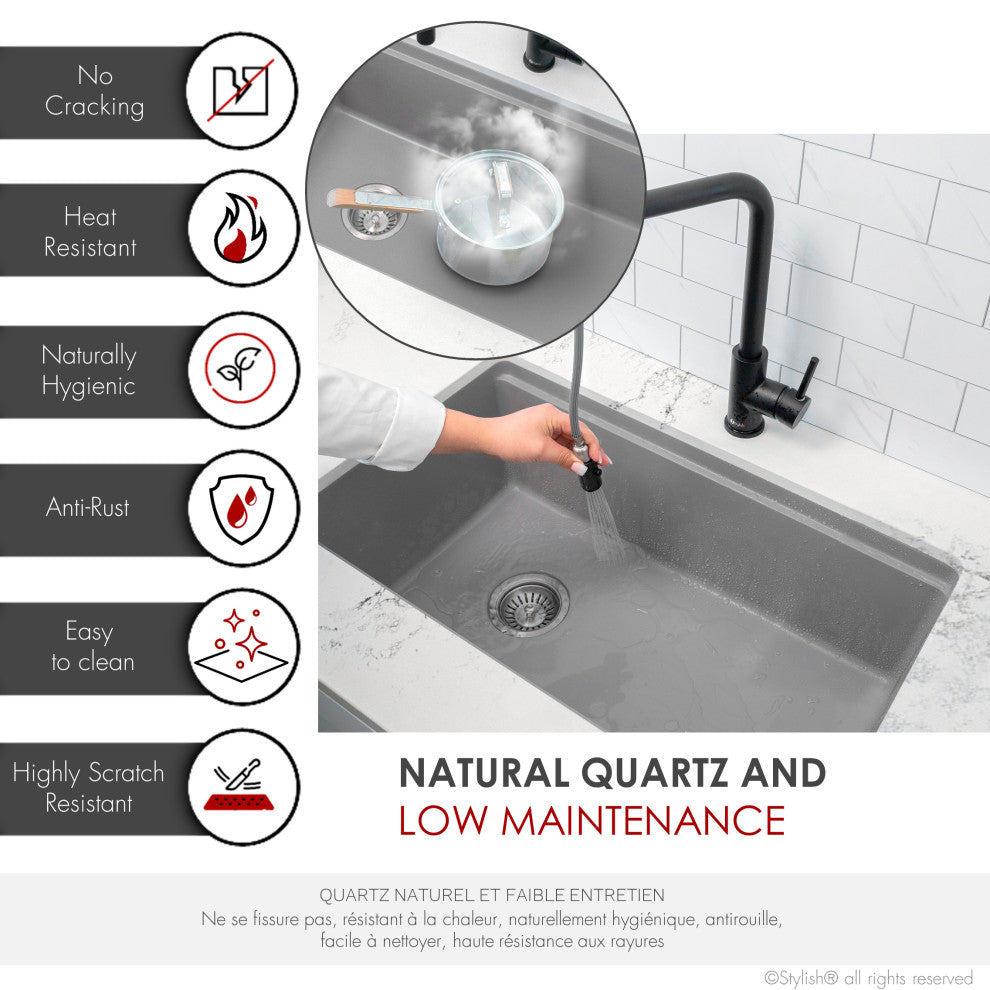 No Cracking

Heat Resistant

Naturally Hygienic

Anti-Rust

Easy to clean

Highly Scratch Resistant

NATURAL QUARTZ AND
LOW MAINTENANCE

QUARTZ NATUREL ET FAIBLE ENTRETIEN
Ne se fissure pas, résistant à la chaleur, naturellement hygiénique, antirouille, facile à nettoyer, haute résistance aux rayures

©Stylish® all rights reserved