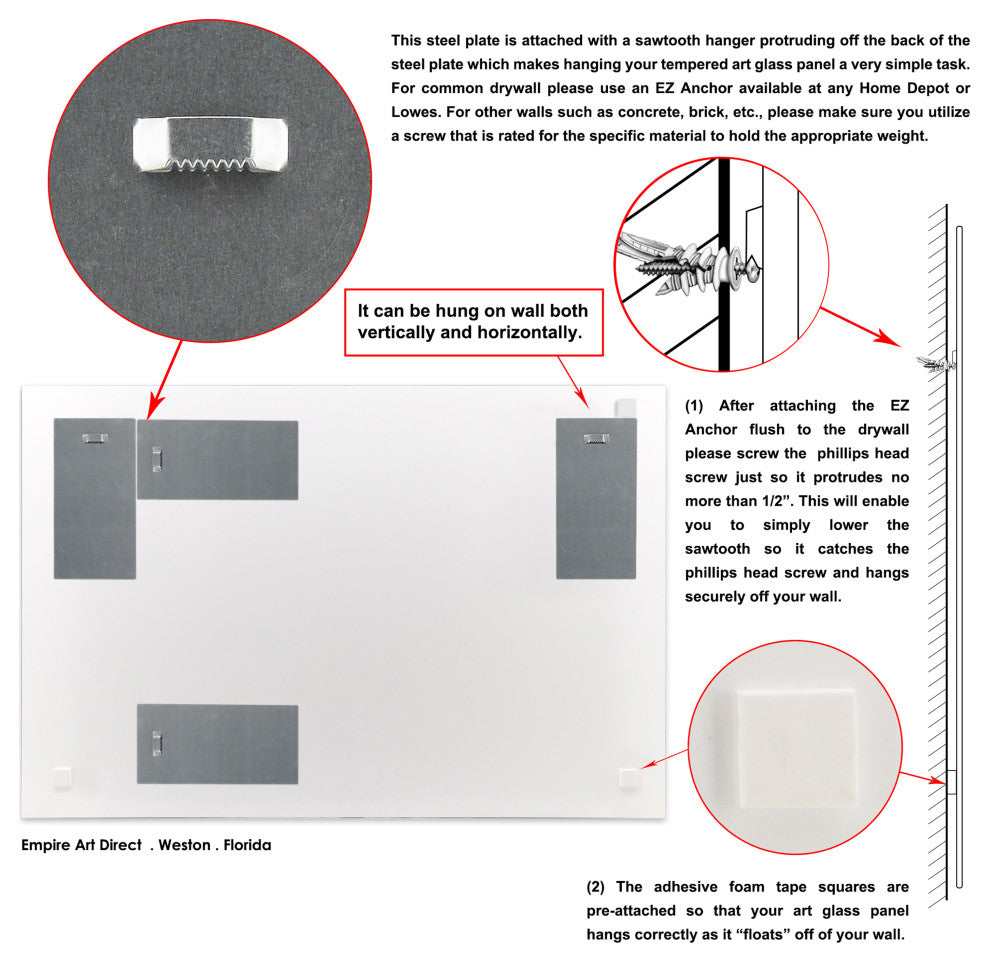 This steel plate is attached with a sawtooth hanger protruding off the back of the steel plate which makes hanging your tempered art glass panel a very simple task. For common drywall please use an EZ Anchor available at any Home Depot or Lowes. For other walls such as concrete, brick, etc., please make sure you utilize a screw that is rated for the specific material to hold the appropriate weight.

It can be hung on wall both vertically and horizontally.

(1) After attaching the EZ Anchor flush to the drywall please screw the phillips head screw just so it protrudes no more than 1/2". This will enable you to simply lower the sawtooth so it catches the phillips head screw and hangs securely off your wall.

Empire Art Direct . Weston . Florida

(2) The adhesive foam tape squares are pre-attached so that your art glass panel hangs correctly as it "floats" off of your wall.