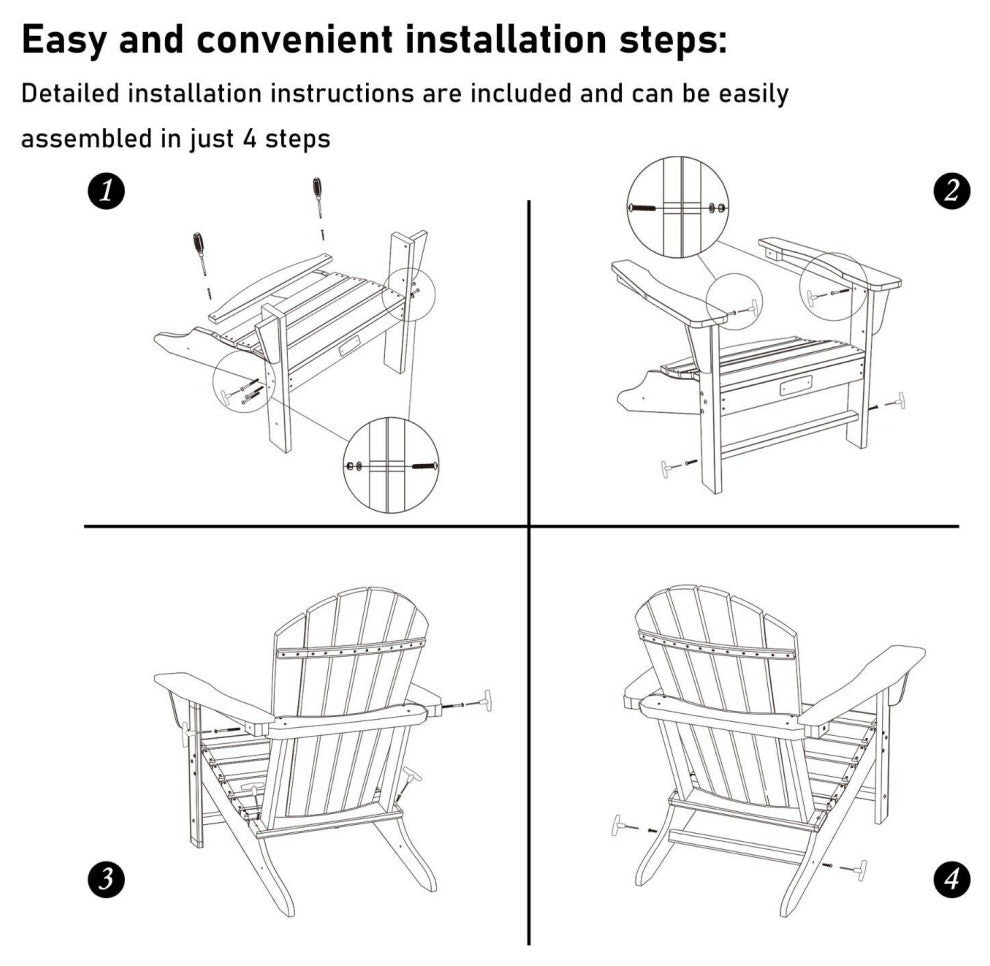 Easy and convenient installation steps:

Detailed installation instructions are included and can be easily assembled in just 4 steps

1

2

3

4