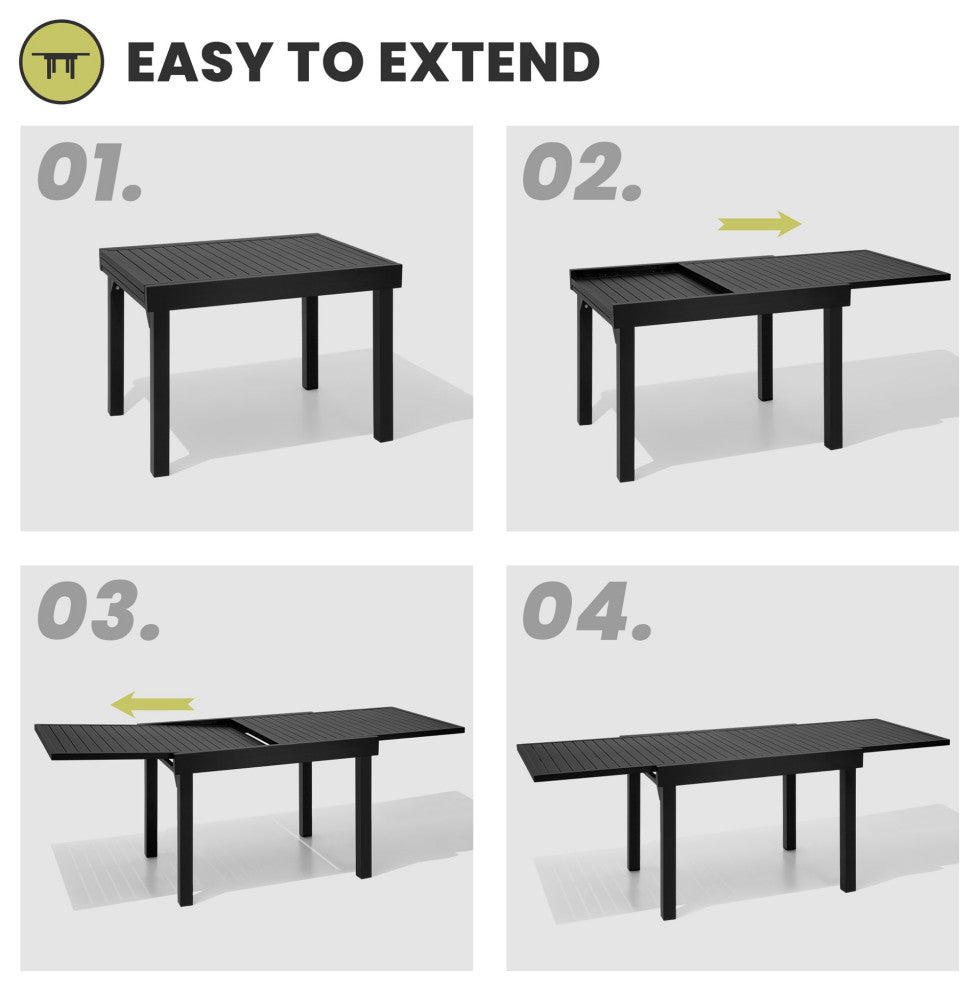 EASY TO EXTEND

01.

02.

03.

04.