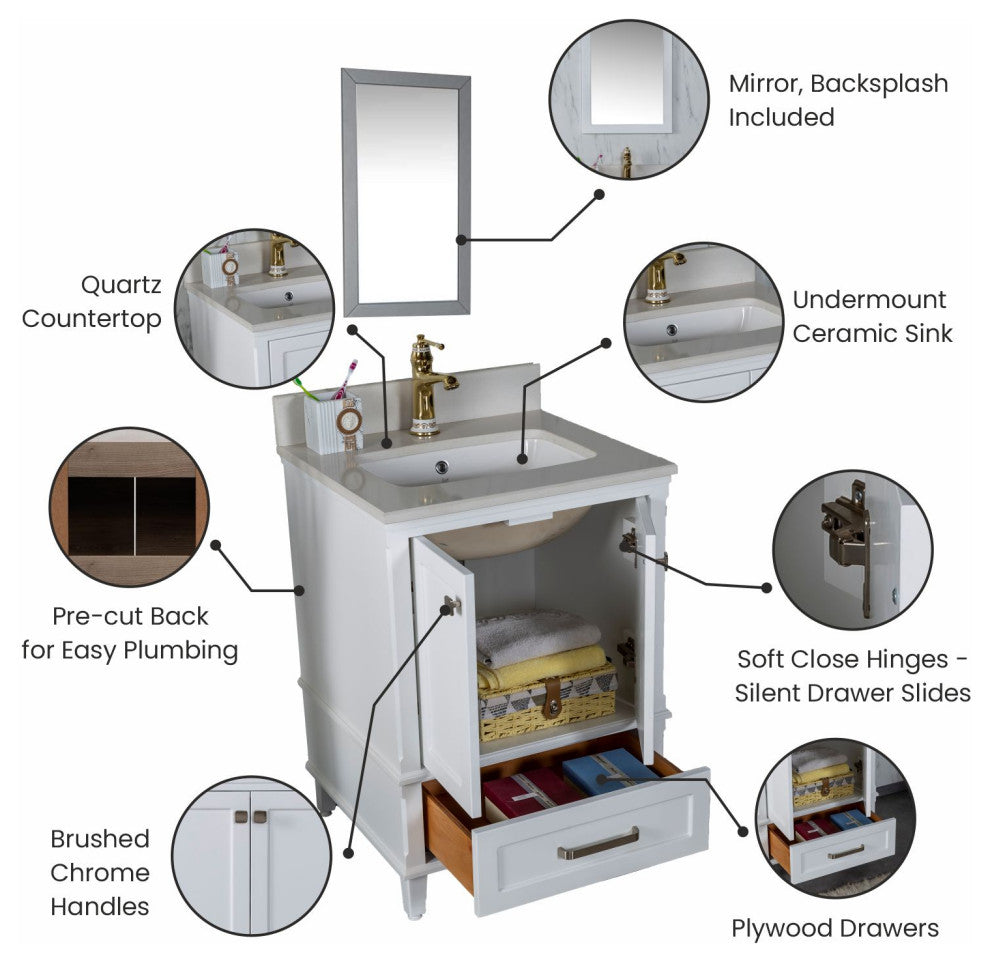 Mirror, Backsplash Included

Quartz Countertop

Undermount Ceramic Sink

Pre-cut Back for Easy Plumbing

Soft Close Hinges - Silent Drawer Slides

Brushed Chrome Handles

Plywood Drawers