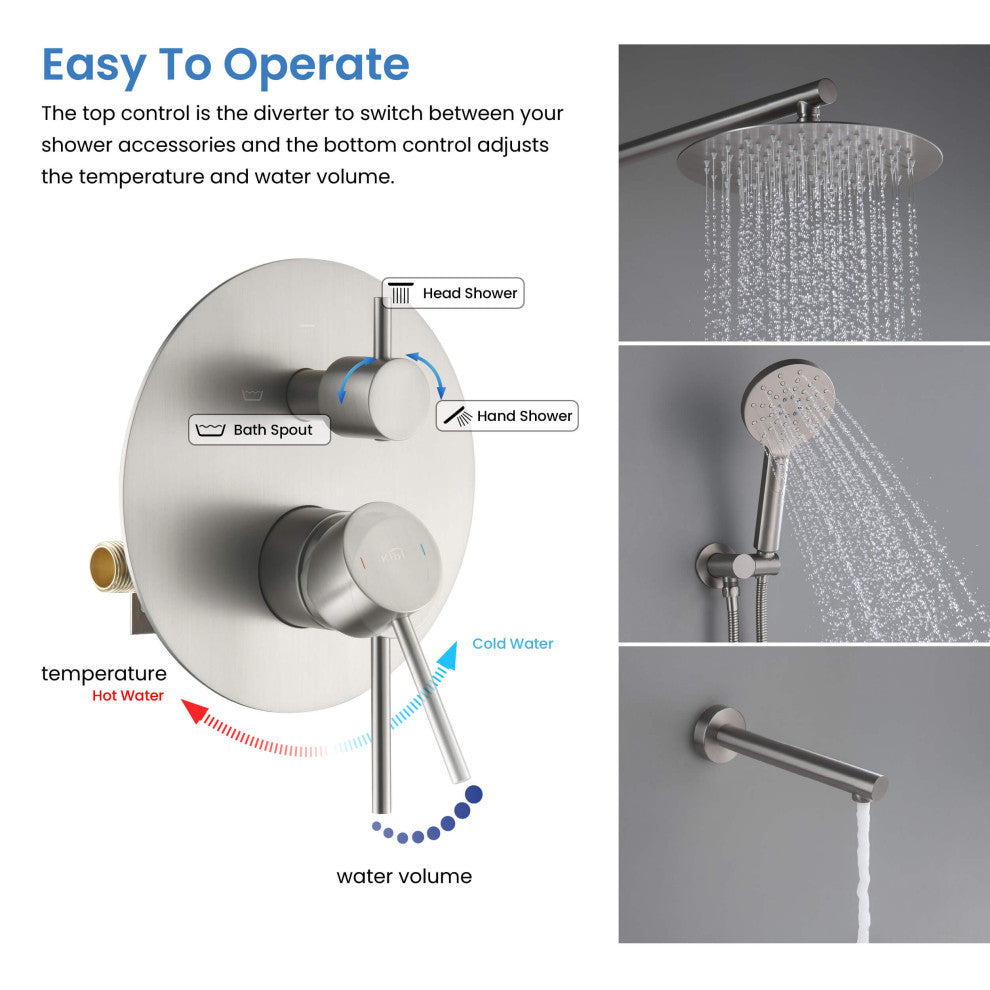 Easy To Operate

The top control is the diverter to switch between your shower accessories and the bottom control adjusts the temperature and water volume.

Head Shower

Bath Spout

Hand Shower

Cold Water

temperature

Hot Water

water volume