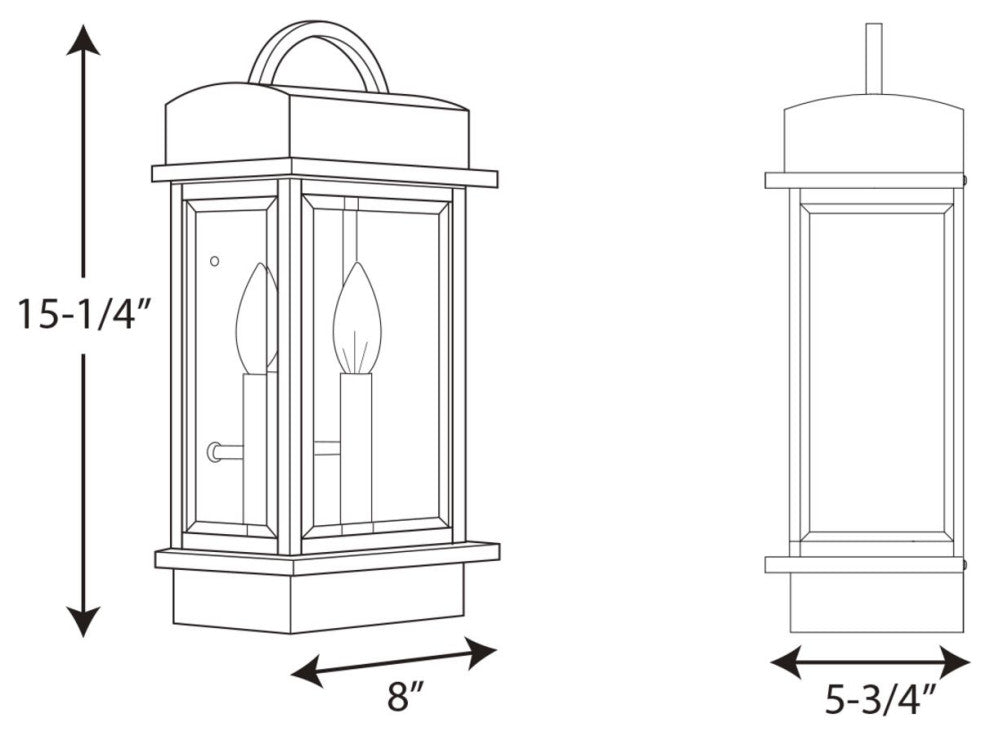 15-1/4"

8"

5-3/4"