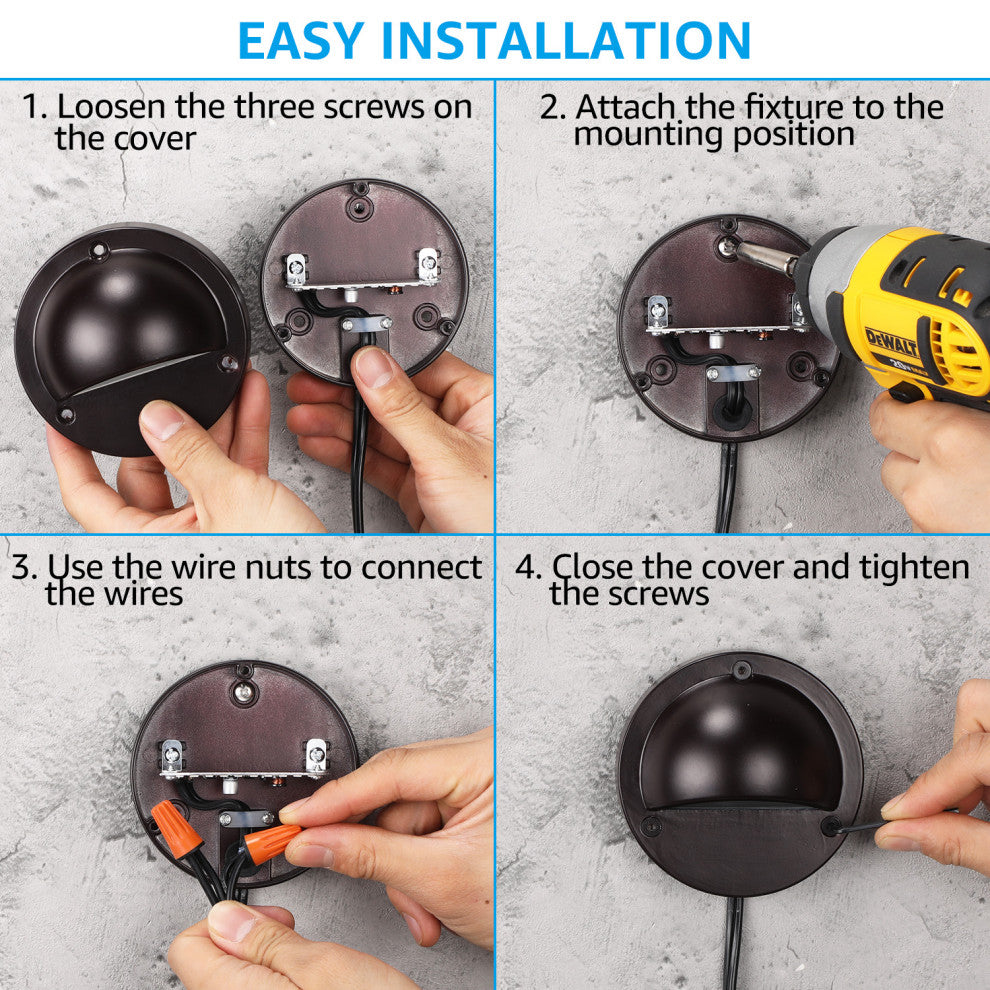 EASY INSTALLATION

1. Loosen the three screws on the cover

2. Attach the fixture to the mounting position

DEWALT

3. Use the wire nuts to connect the wires

4. Close the cover and tighten the screws