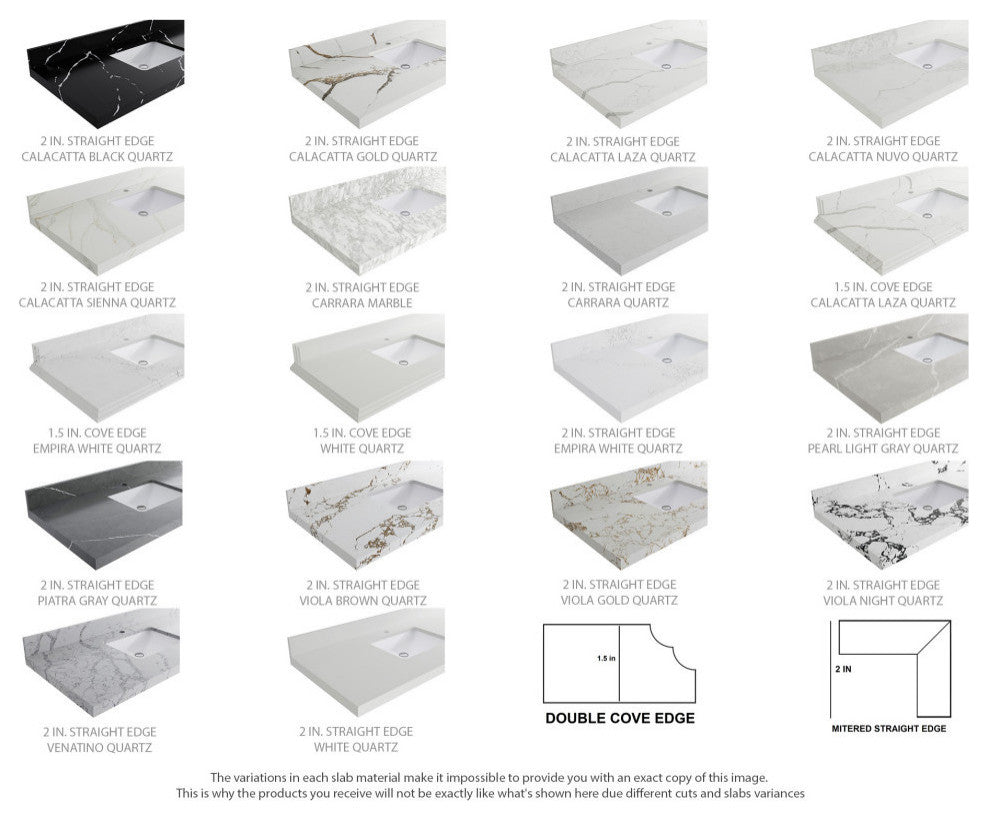 2 IN. STRAIGHT EDGE
CALACATTA BLACK QUARTZ

2 IN. STRAIGHT EDGE
CALACATTA GOLD QUARTZ

2 IN. STRAIGHT EDGE
CALACATTA LAZA QUARTZ

2 IN. STRAIGHT EDGE
CALACATTA NUVO QUARTZ

2 IN. STRAIGHT EDGE
CALACATTA SIENNA QUARTZ

2 IN. STRAIGHT EDGE
CARRARA MARBLE

2 IN. STRAIGHT EDGE
CARRARA QUARTZ

1.5 IN. COVE EDGE
CALACATTA LAZA QUARTZ

1.5 IN. COVE EDGE
EMPIRA WHITE QUARTZ

1.5 IN. COVE EDGE
WHITE QUARTZ

2 IN. STRAIGHT EDGE
EMPIRA WHITE QUARTZ

2 IN. STRAIGHT EDGE
PEARL LIGHT GRAY QUARTZ

2 IN. STRAIGHT EDGE
PIATRA GRAY QUARTZ

2 IN. STRAIGHT EDGE
VIOLA BROWN QUARTZ

2 IN. STRAIGHT EDGE
VIOLA GOLD QUARTZ

2 IN. STRAIGHT EDGE
VIOLA NIGHT QUARTZ

2 IN. STRAIGHT EDGE
VENATINO QUARTZ

2 IN. STRAIGHT EDGE
WHITE QUARTZ

1.5 in
DOUBLE COVE EDGE

2 IN
MITERED STRAIGHT EDGE

The variations in each slab material make it impossible to provide you with an exact copy of this image.
This is why the products you receive will not be exactly like what's shown here due different cuts and slabs variances