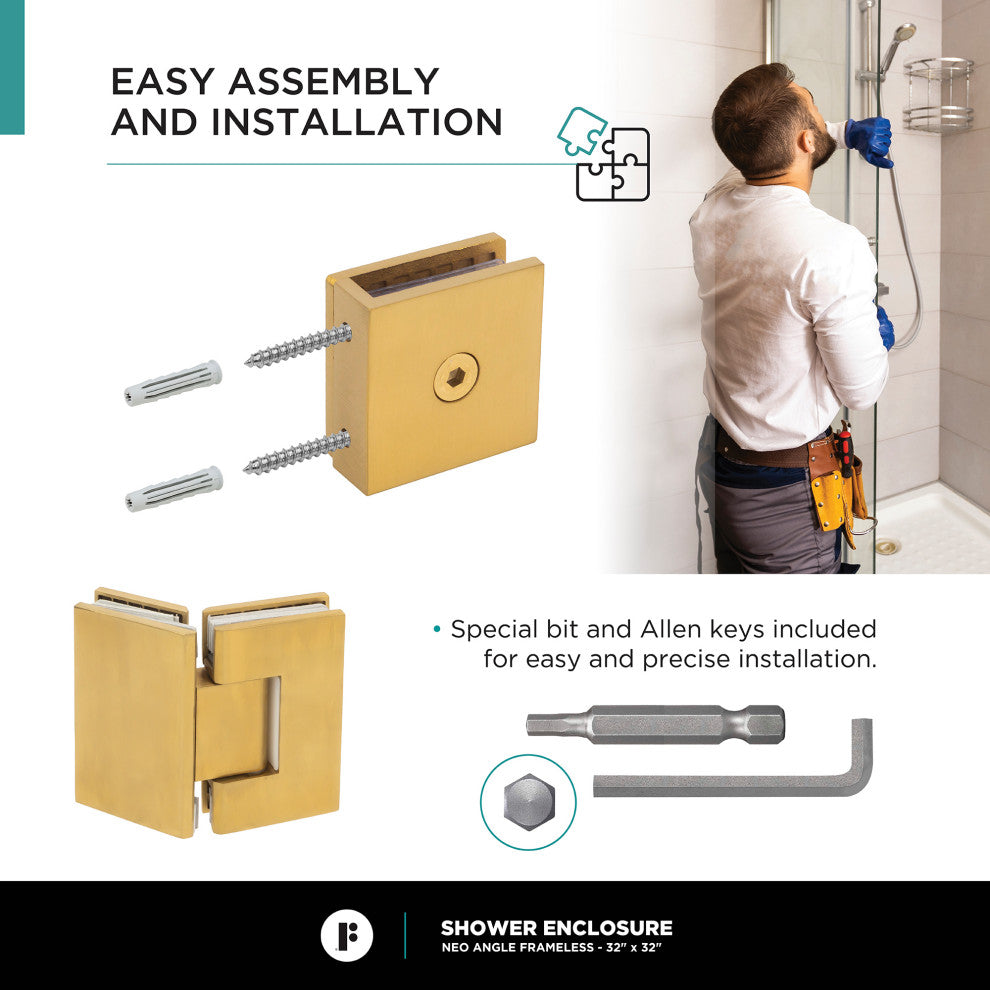 EASY ASSEMBLY AND INSTALLATION

• Special bit and Allen keys included for easy and precise installation.

SHOWER ENCLOSURE
NEO ANGLE FRAMELESS - 32" x 32"