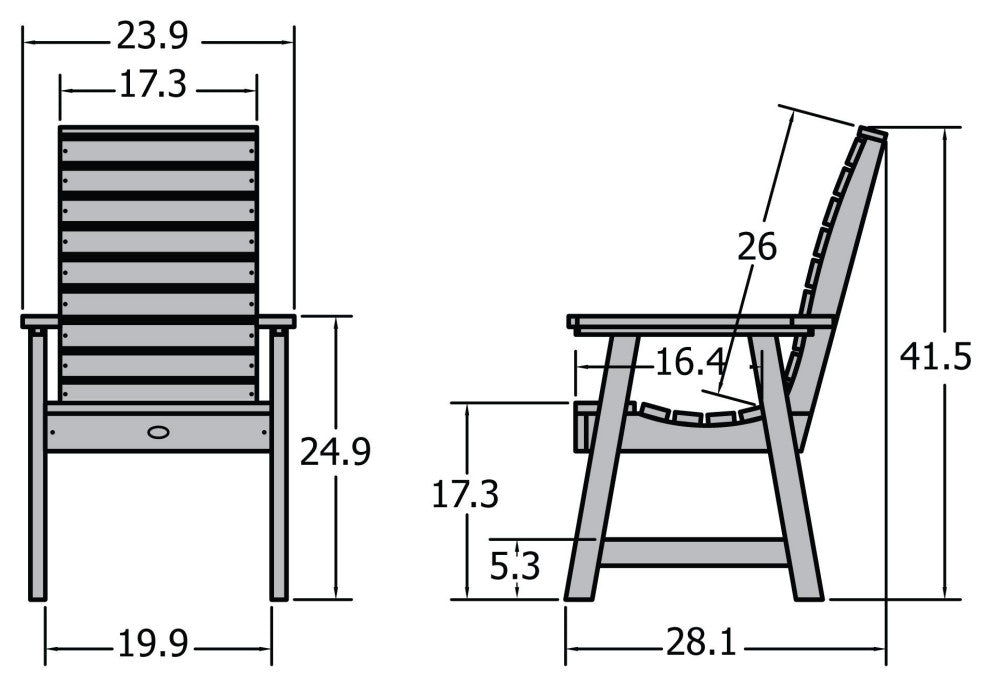 23.9

17.3

24.9

19.9

26

16.4

41.5

17.3

5.3

28.1