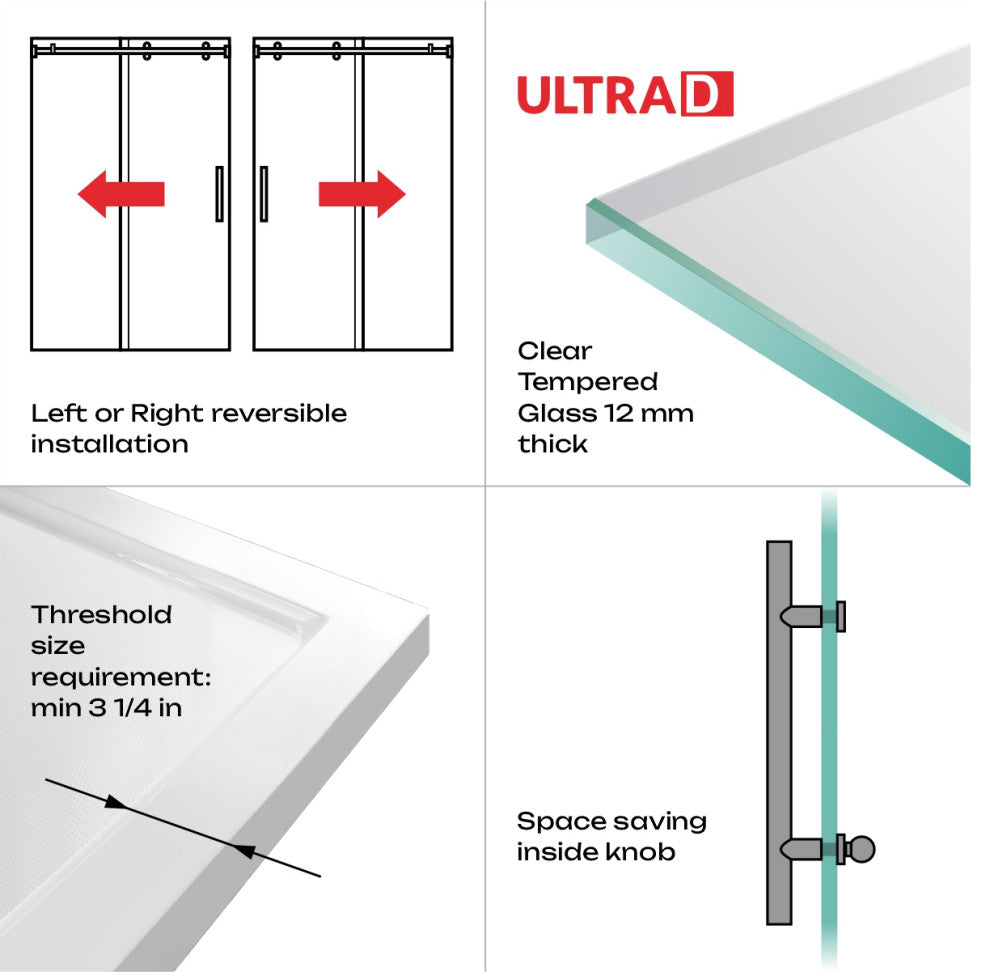 Left or Right reversible installation

ULTRA D

Clear Tempered Glass 12 mm thick

Threshold size requirement: min 3 1/4 in

Space saving inside knob