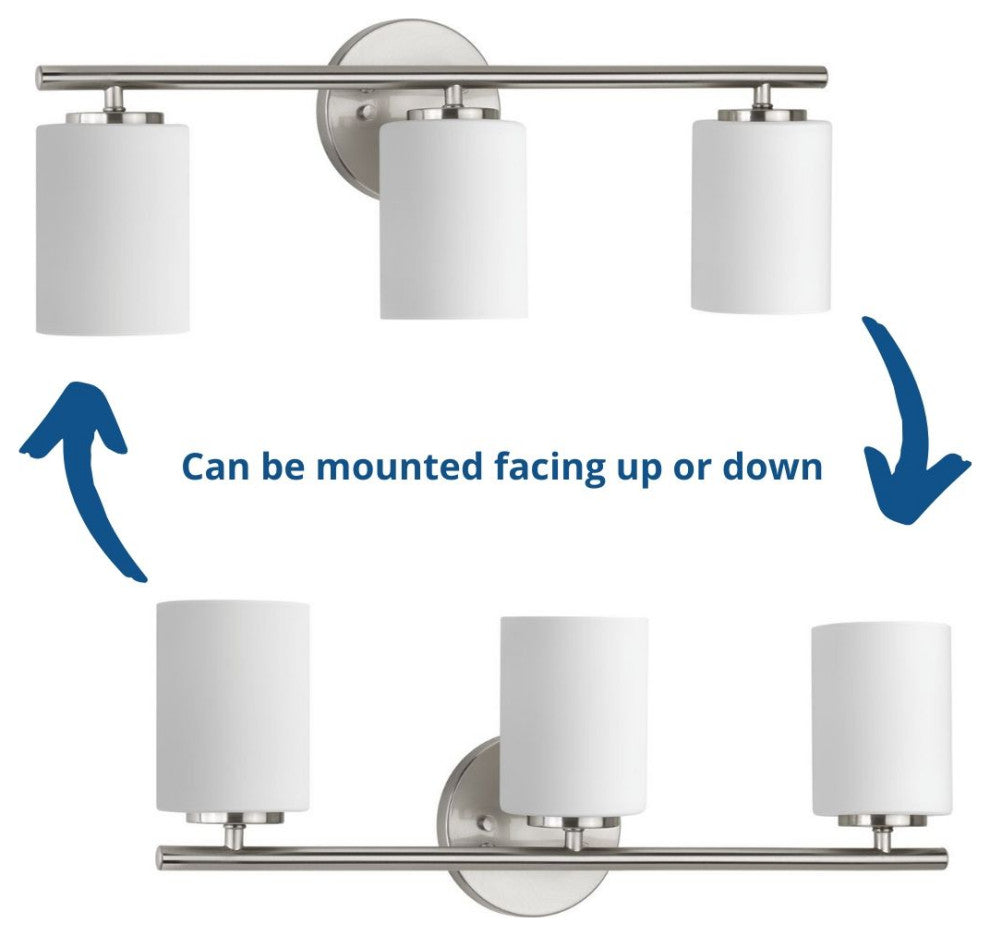 Can be mounted facing up or down