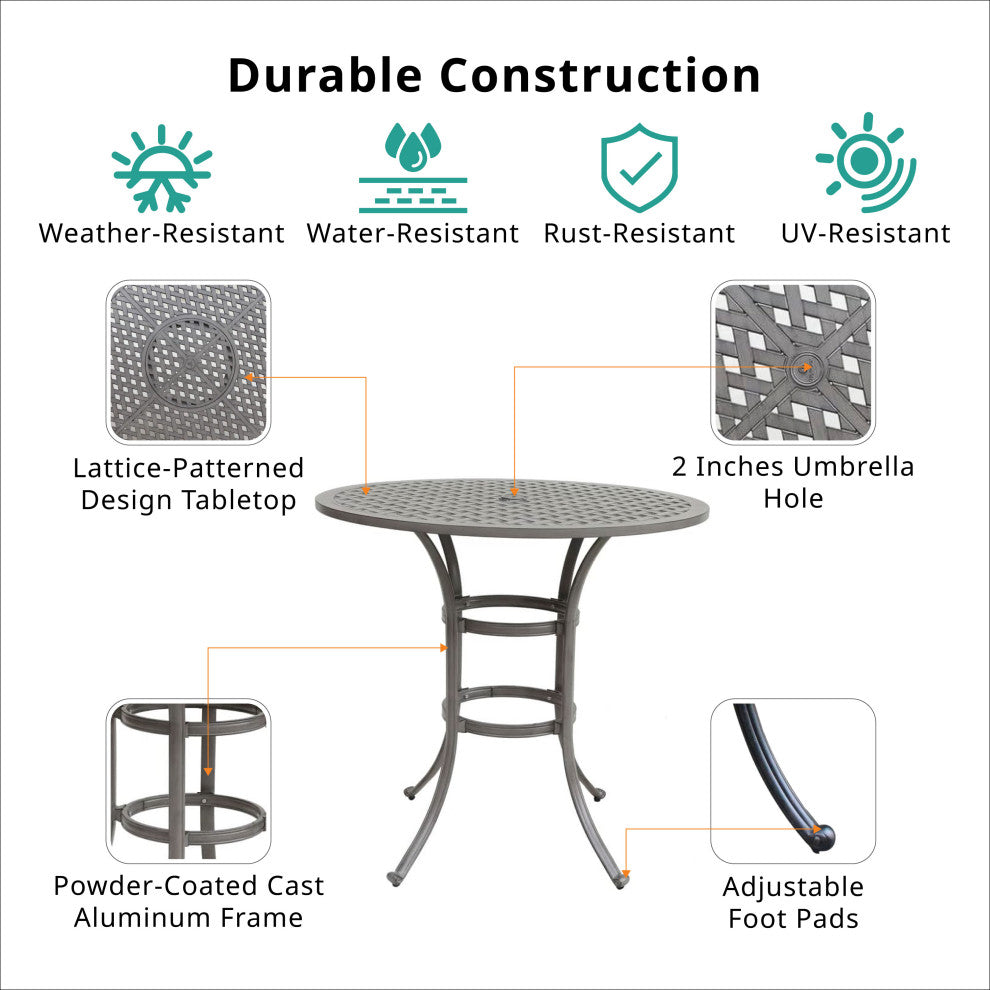 Durable Construction

Weather-Resistant

Water-Resistant

Rust-Resistant

UV-Resistant

Lattice-Patterned Design Tabletop

2 Inches Umbrella Hole

Powder-Coated Cast Aluminum Frame

Adjustable Foot Pads