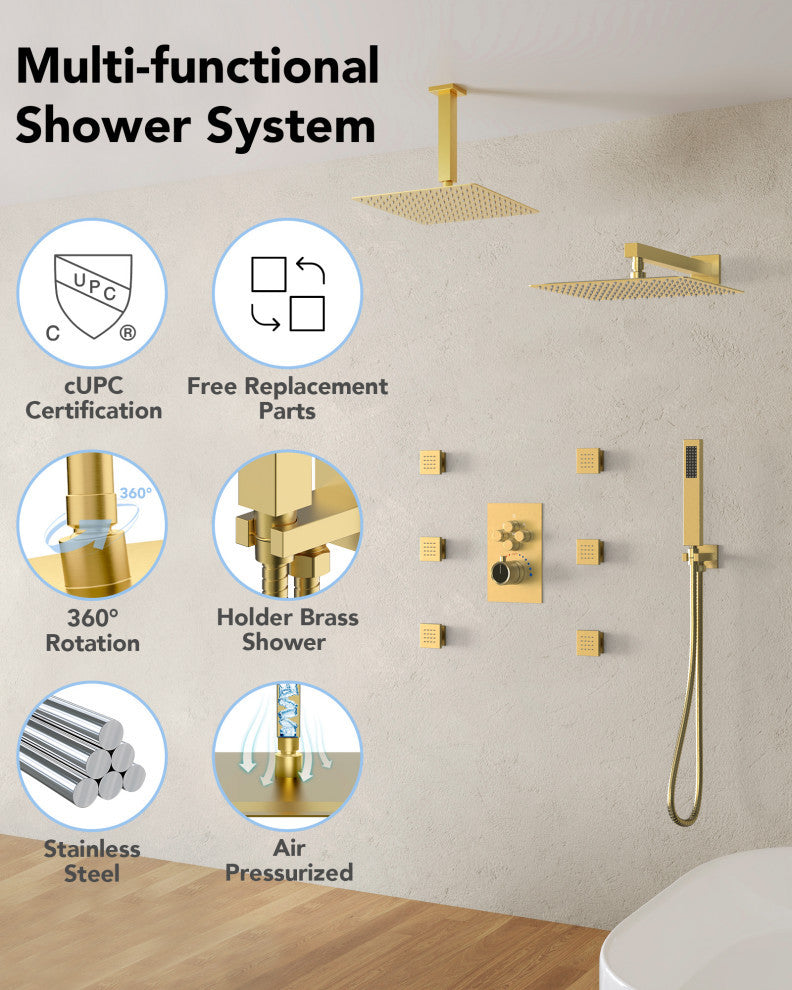 Multi-functional Shower System

UPC
C ®

cUPC Certification

Free Replacement Parts

360°

360° Rotation

Holder Brass Shower

Stainless Steel

Air Pressurized