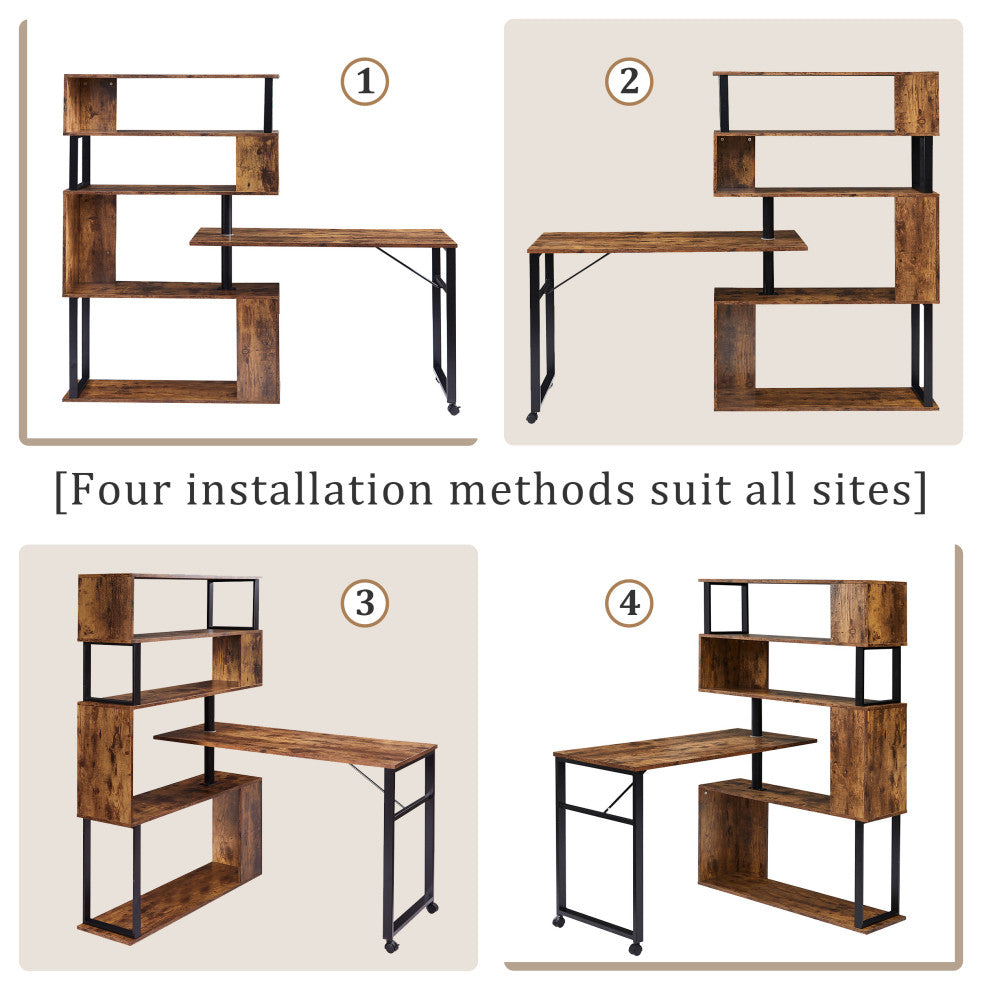 1

2

[Four installation methods suit all sites]

3

4