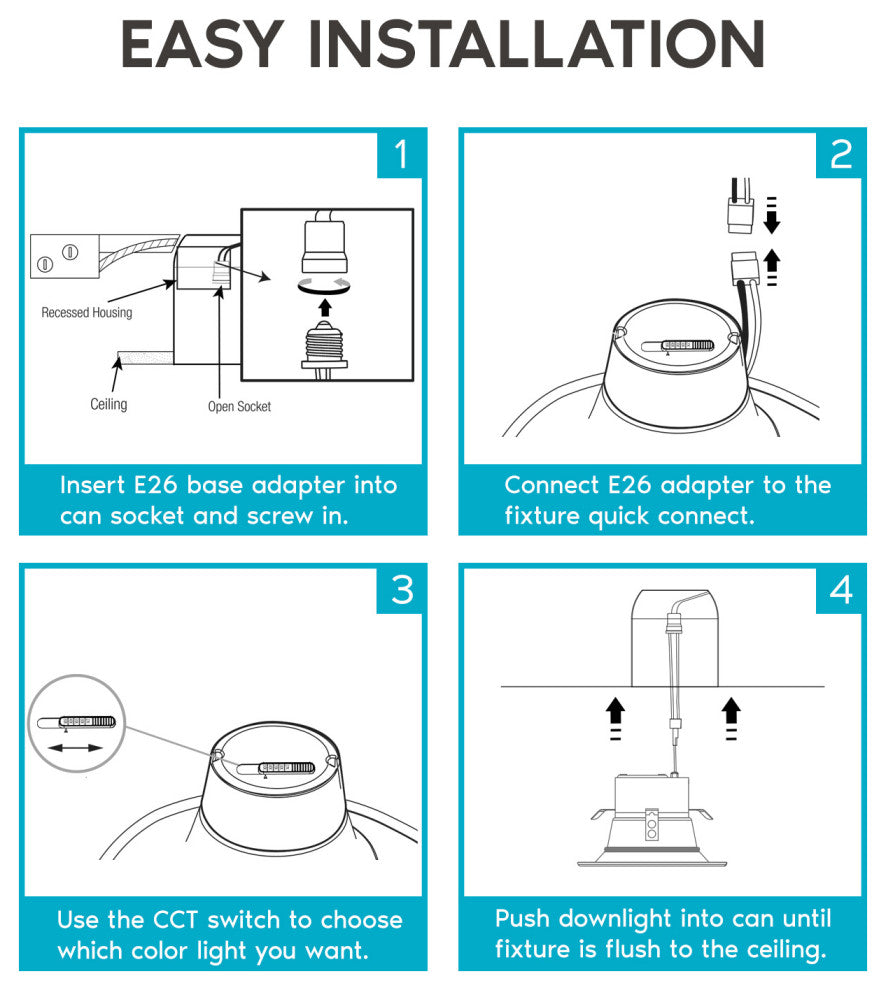 EASY INSTALLATION

1

Recessed Housing

Ceiling

Open Socket

Insert E26 base adapter into can socket and screw in.

2

Connect E26 adapter to the fixture quick connect.

3

Use the CCT switch to choose which color light you want.

4

Push downlight into can until fixture is flush to the ceiling.