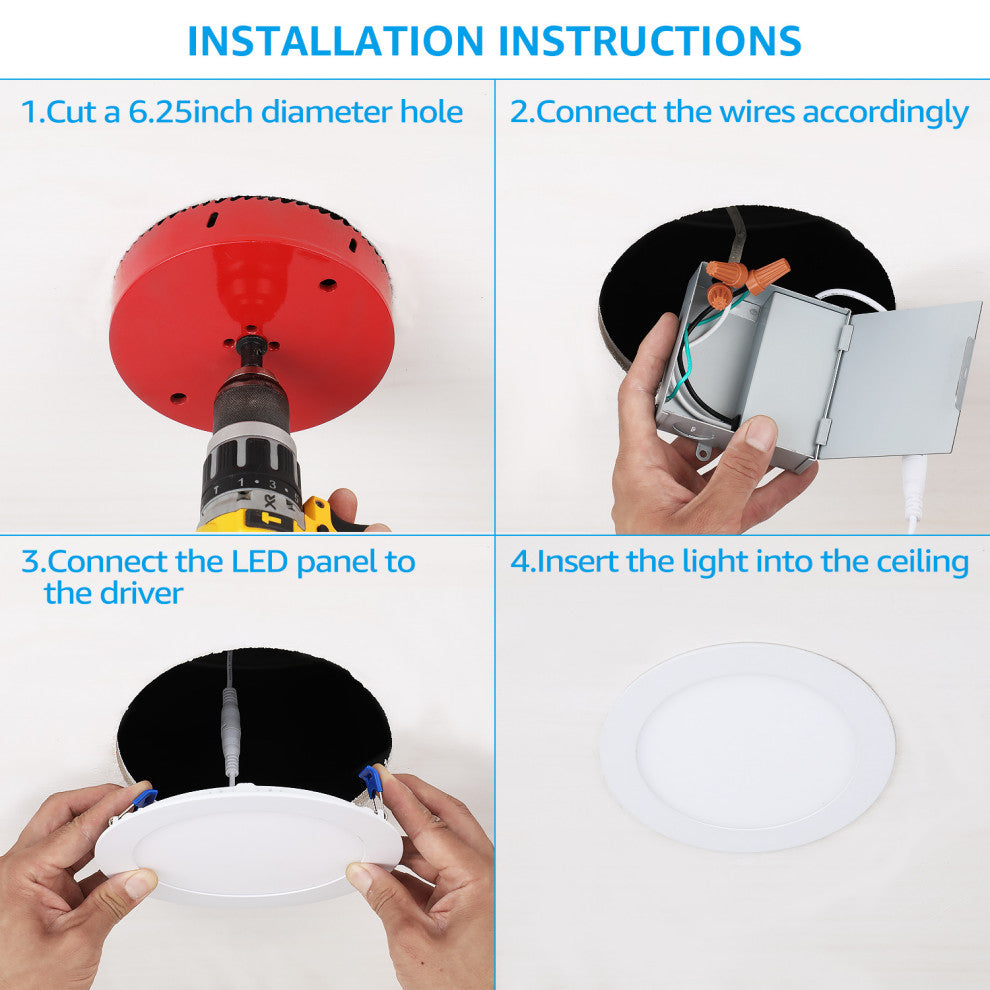 INSTALLATION INSTRUCTIONS

1.Cut a 6.25inch diameter hole

2.Connect the wires accordingly

3.Connect the LED panel to the driver

4.Insert the light into the ceiling