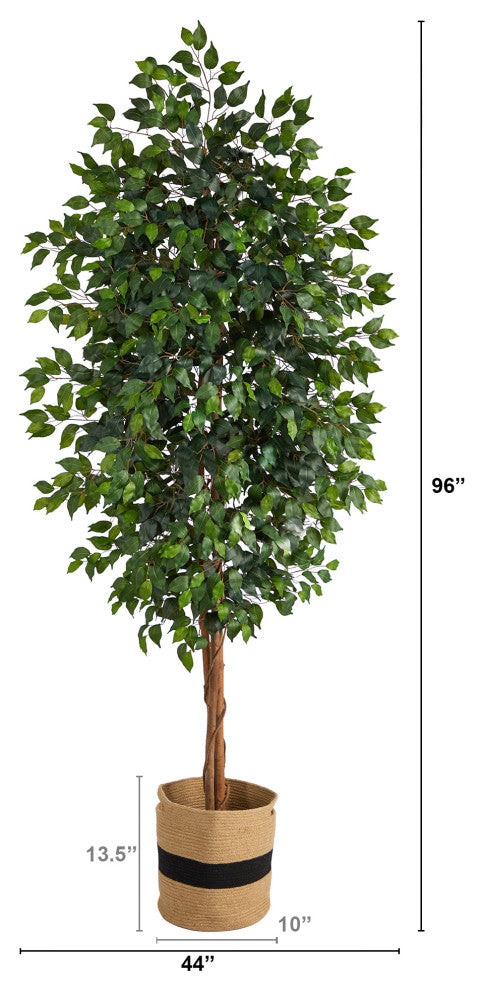 96”

13.5”

10”

44”