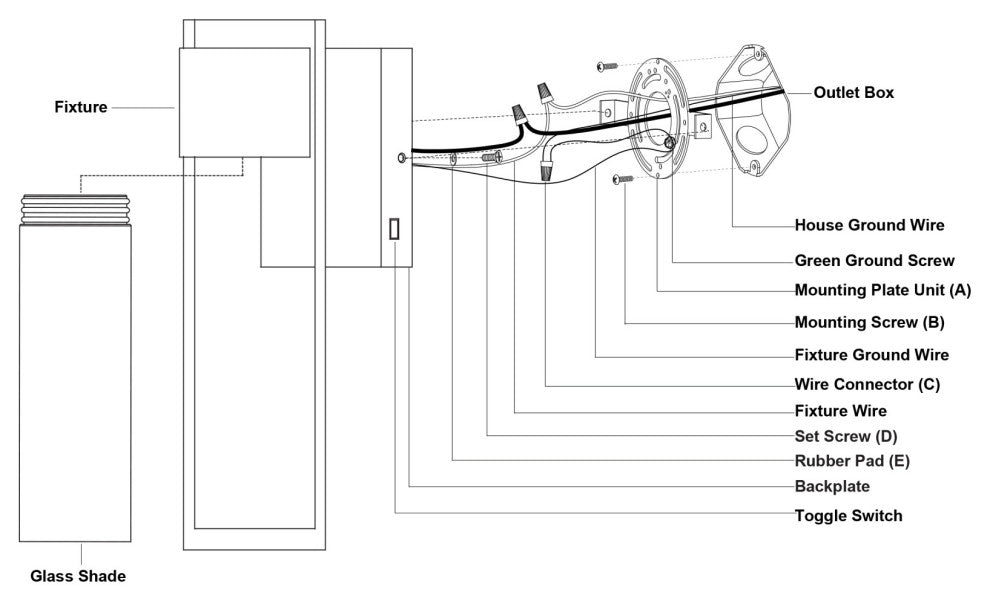 Fixture

Outlet Box

House Ground Wire

Green Ground Screw

Mounting Plate Unit (A)

Mounting Screw (B)

Fixture Ground Wire

Wire Connector (C)

Fixture Wire

Set Screw (D)

Rubber Pad (E)

Backplate

Toggle Switch

Glass Shade