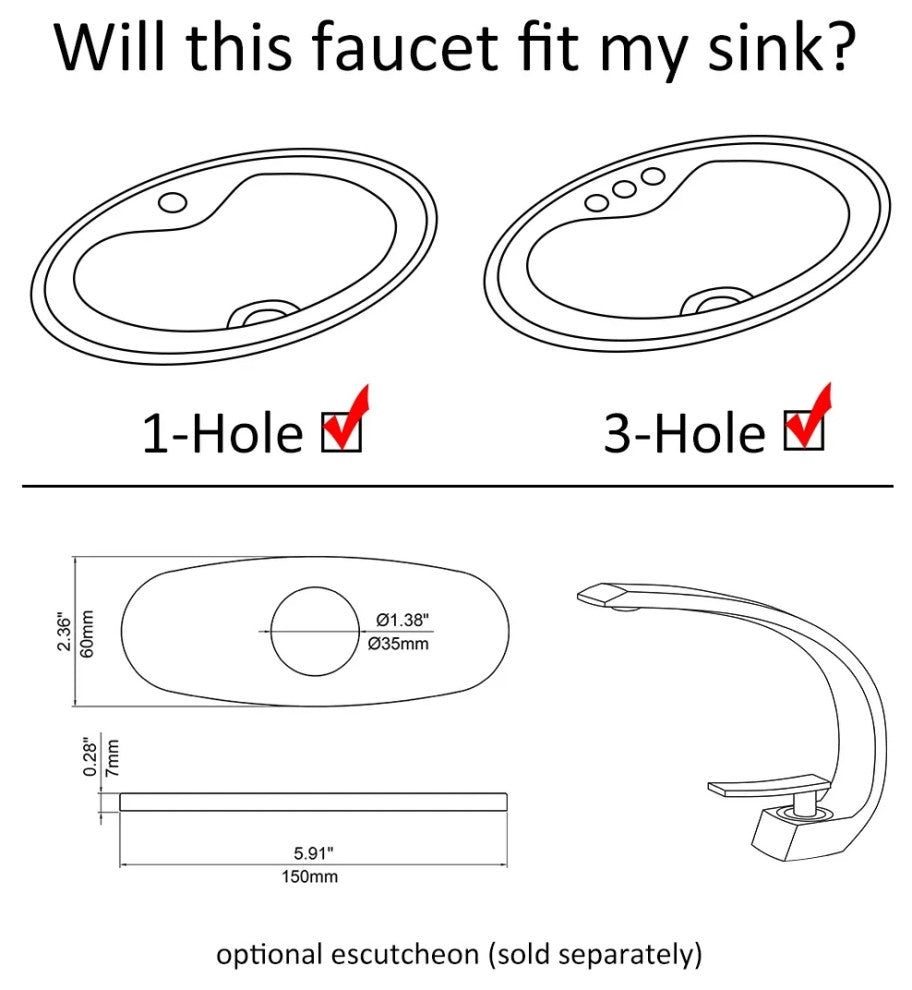 Will this faucet fit my sink?

1-Hole ☑

3-Hole ☑

2.36"
60mm

Ø1.38"
Ø35mm

0.28"
7mm

5.91"
150mm

optional escutcheon (sold separately)