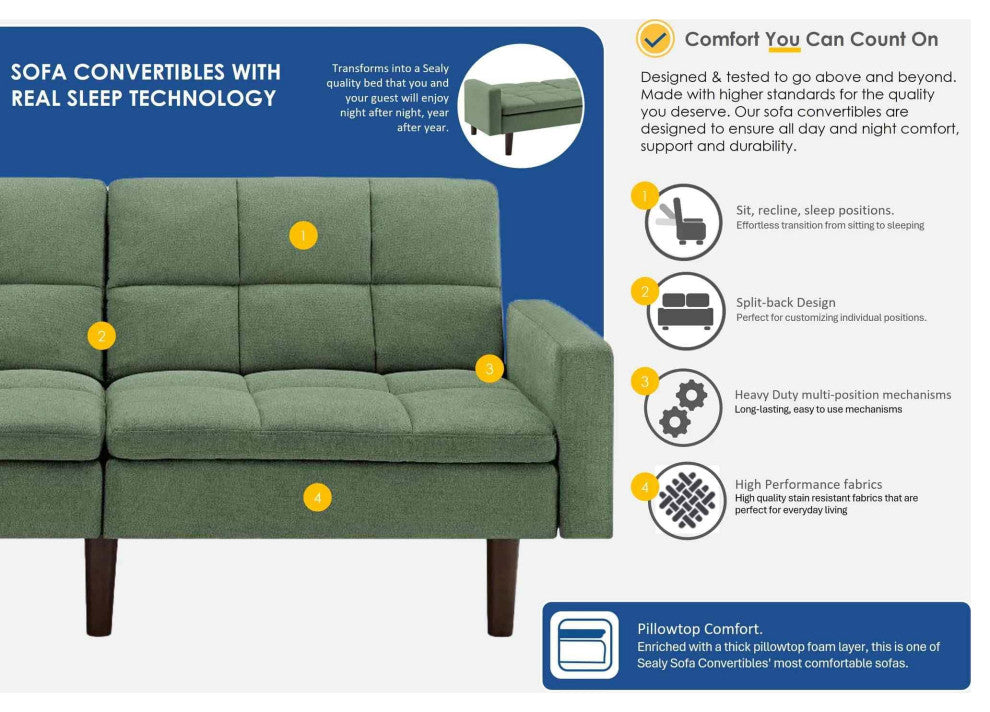 SOFA CONVERTIBLES WITH REAL SLEEP TECHNOLOGY

Transforms into a Sealy quality bed that you and your guest will enjoy night after night, year after year.

1

2

3

4

Comfort You Can Count On

Designed & tested to go above and beyond. Made with higher standards for the quality you deserve. Our sofa convertibles are designed to ensure all day and night comfort, support and durability.

1
Sit, recline, sleep positions.
Effortless transition from sitting to sleeping

2
Split-back Design
Perfect for customizing individual positions.

3
Heavy Duty multi-position mechanisms
Long-lasting, easy to use mechanisms

4
High Performance fabrics
High quality stain resistant fabrics that are perfect for everyday living

Pillowtop Comfort.
Enriched with a thick pillowtop foam layer, this is one of Sealy Sofa Convertibles' most comfortable sofas.