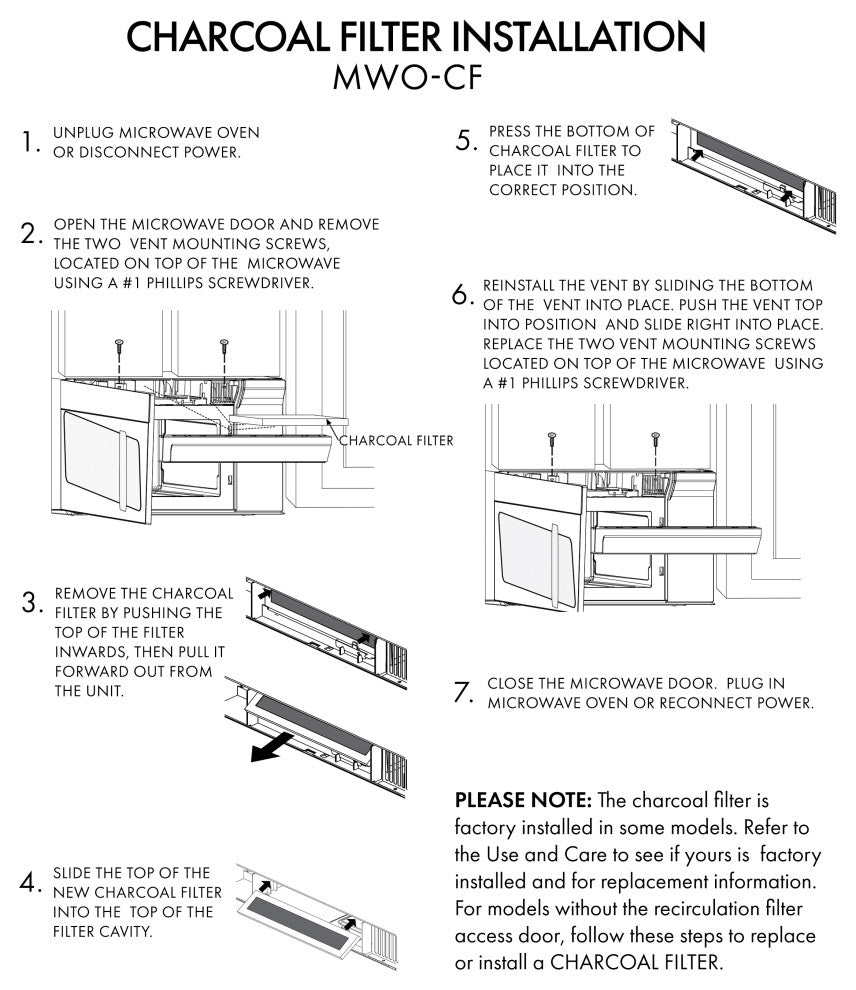 CHARCOAL FILTER INSTALLATION
MWO-CF

1. UNPLUG MICROWAVE OVEN OR DISCONNECT POWER.

2. OPEN THE MICROWAVE DOOR AND REMOVE THE TWO VENT MOUNTING SCREWS, LOCATED ON TOP OF THE MICROWAVE USING A #1 PHILLIPS SCREWDRIVER.

CHARCOAL FILTER

3. REMOVE THE CHARCOAL FILTER BY PUSHING THE TOP OF THE FILTER INWARDS, THEN PULL IT FORWARD OUT FROM THE UNIT.

4. SLIDE THE TOP OF THE NEW CHARCOAL FILTER INTO THE TOP OF THE FILTER CAVITY.

5. PRESS THE BOTTOM OF CHARCOAL FILTER TO PLACE IT INTO THE CORRECT POSITION.

6. REINSTALL THE VENT BY SLIDING THE BOTTOM OF THE VENT INTO PLACE. PUSH THE VENT TOP INTO POSITION AND SLIDE RIGHT INTO PLACE. REPLACE THE TWO VENT MOUNTING SCREWS LOCATED ON TOP OF THE MICROWAVE USING A #1 PHILLIPS SCREWDRIVER.

7. CLOSE THE MICROWAVE DOOR. PLUG IN MICROWAVE OVEN OR RECONNECT POWER.

PLEASE NOTE: The charcoal filter is factory installed in some models. Refer to the Use and Care to see if yours is factory installed and for replacement information. For models without the recirculation filter access door, follow these steps to replace or install a CHARCOAL FILTER.