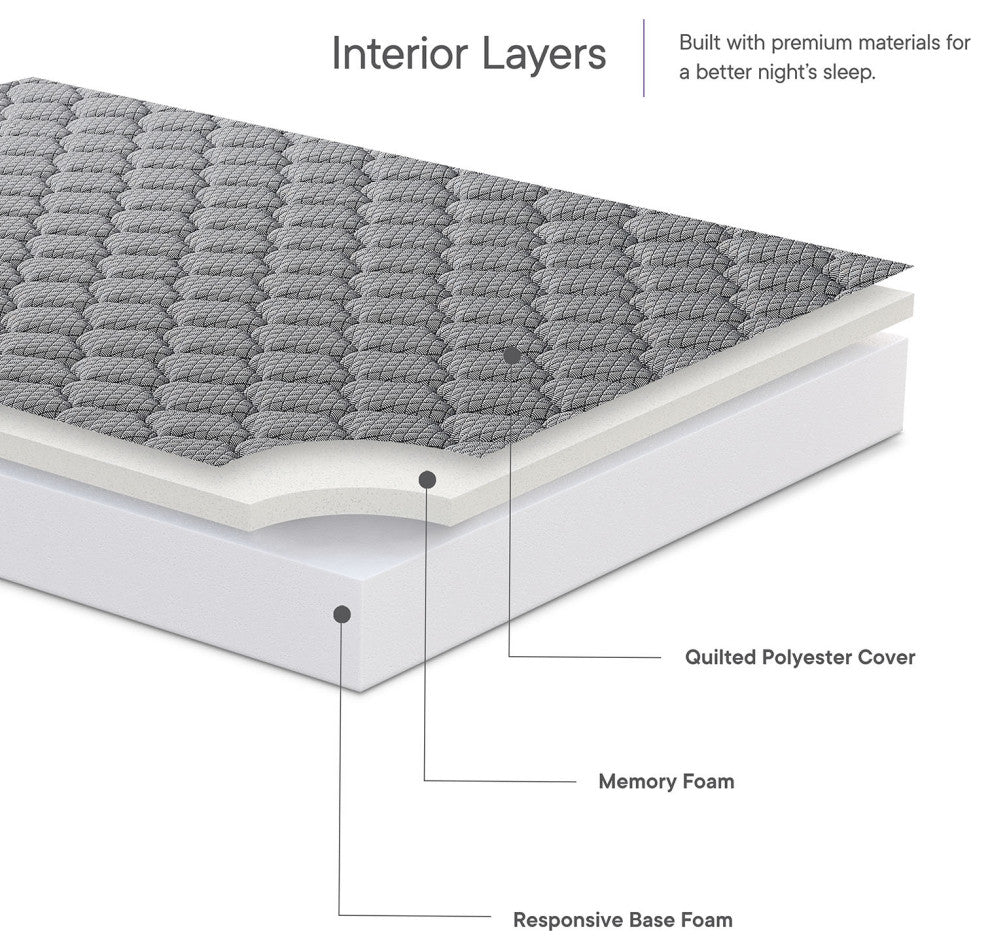 Interior Layers

Built with premium materials for a better night's sleep.

Quilted Polyester Cover

Memory Foam

Responsive Base Foam