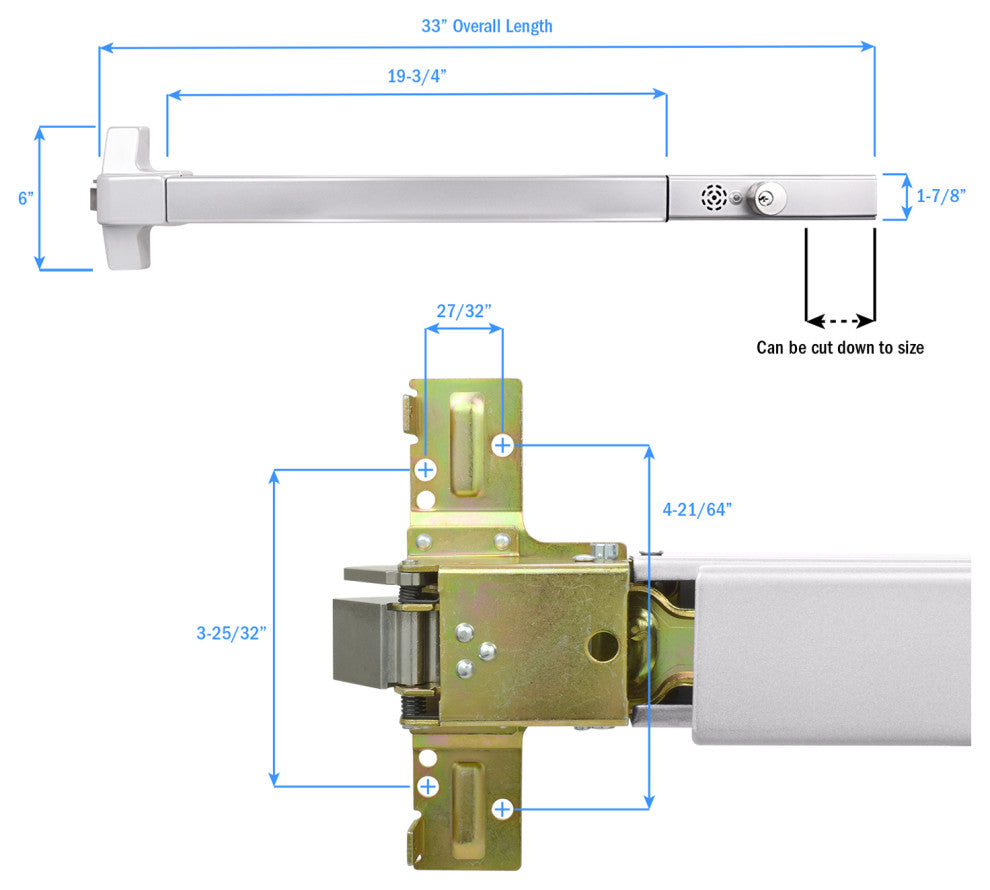 33" Overall Length

19-3/4"

6"

1-7/8"

Can be cut down to size

27/32"

4-21/64"

3-25/32"