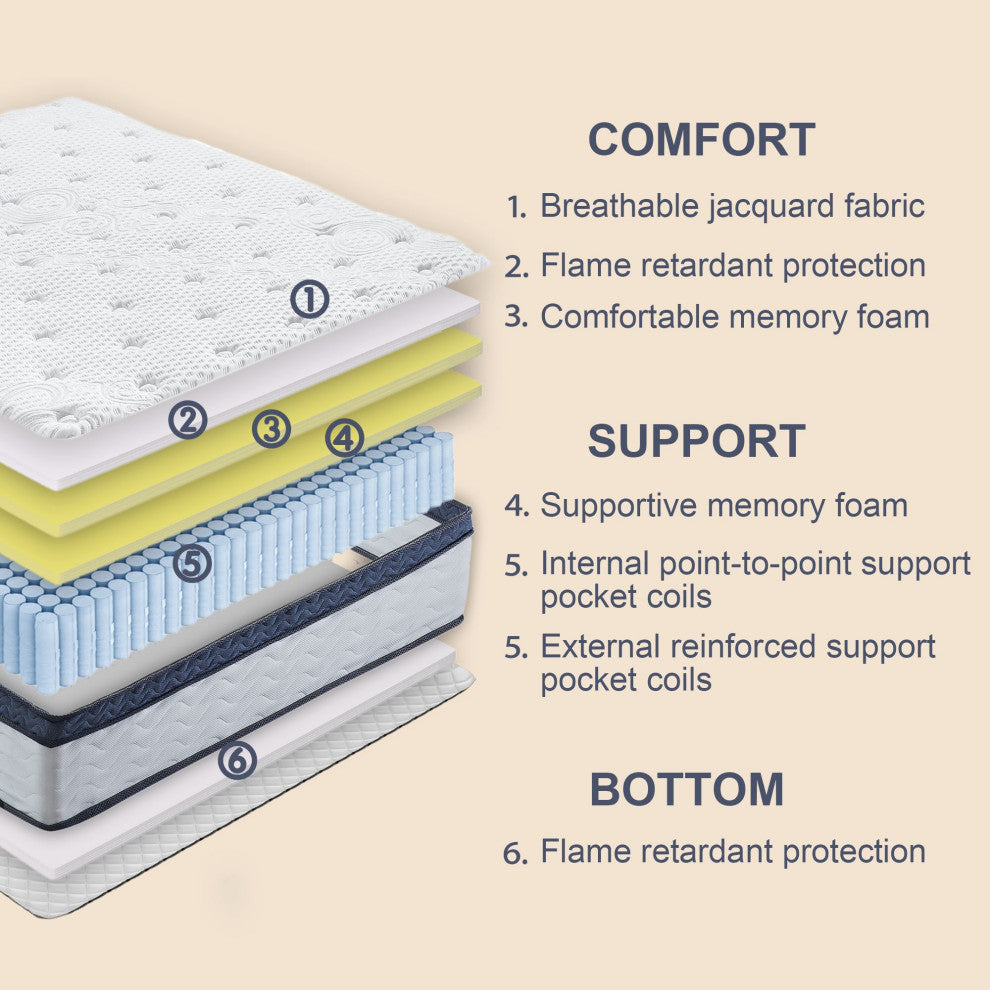 ①
②
③
④
⑤
⑥

COMFORT
1. Breathable jacquard fabric
2. Flame retardant protection
3. Comfortable memory foam

SUPPORT
4. Supportive memory foam
5. Internal point-to-point support pocket coils
5. External reinforced support pocket coils

BOTTOM
6. Flame retardant protection