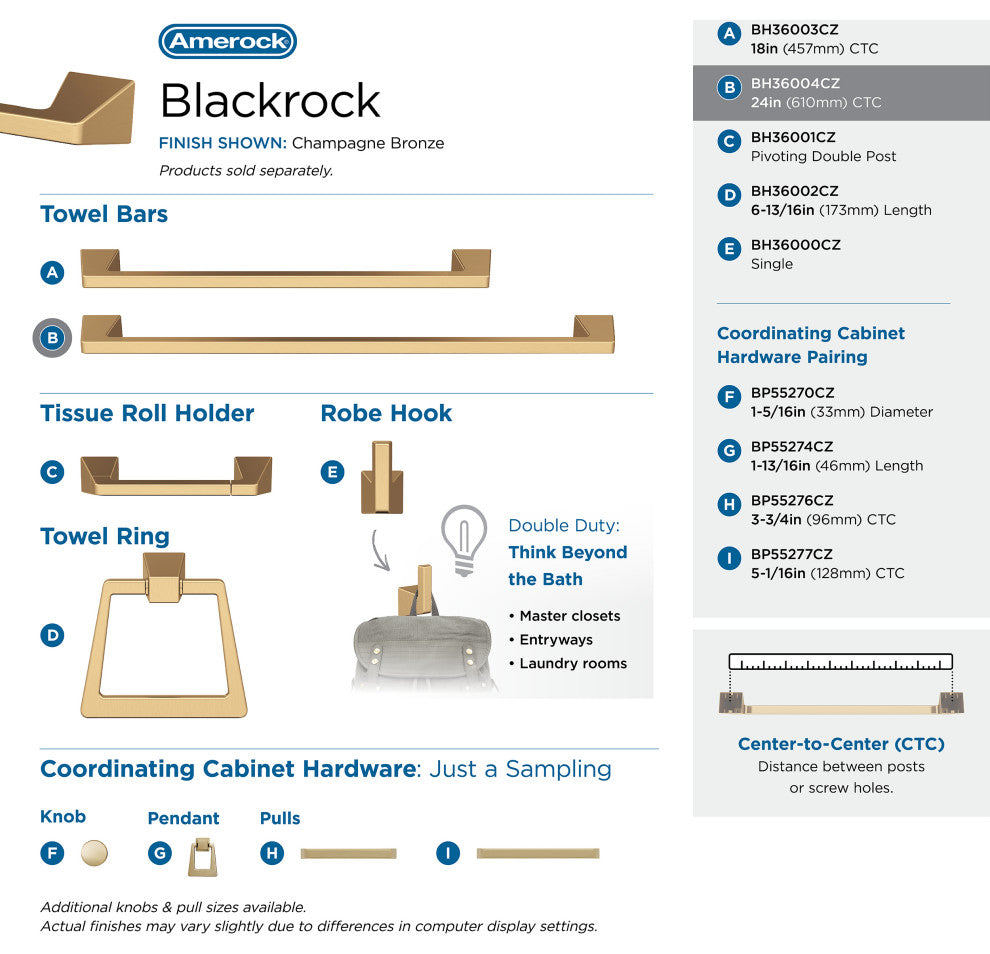 Amerock

Blackrock

FINISH SHOWN: Champagne Bronze

Products sold separately.

Towel Bars

A

B

Tissue Roll Holder

C

Robe Hook

E

Towel Ring

D

Double Duty: Think Beyond the Bath

• Master closets
• Entryways
• Laundry rooms

Coordinating Cabinet Hardware: Just a Sampling

Knob

F

Pendant

G

Pulls

H

I

Additional knobs & pull sizes available.
Actual finishes may vary slightly due to differences in computer display settings.

A BH36003CZ
18in (457mm) CTC

B BH36004CZ
24in (610mm) CTC

C BH36001CZ
Pivoting Double Post

D BH36002CZ
6-13/16in (173mm) Length

E BH36000CZ
Single

Coordinating Cabinet Hardware Pairing

F BP55270CZ
1-5/16in (33mm) Diameter

G BP55274CZ
1-13/16in (46mm) Length

H BP55276CZ
3-3/4in (96mm) CTC

I BP55277CZ
5-1/16in (128mm) CTC

Center-to-Center (CTC)
Distance between posts or screw holes.