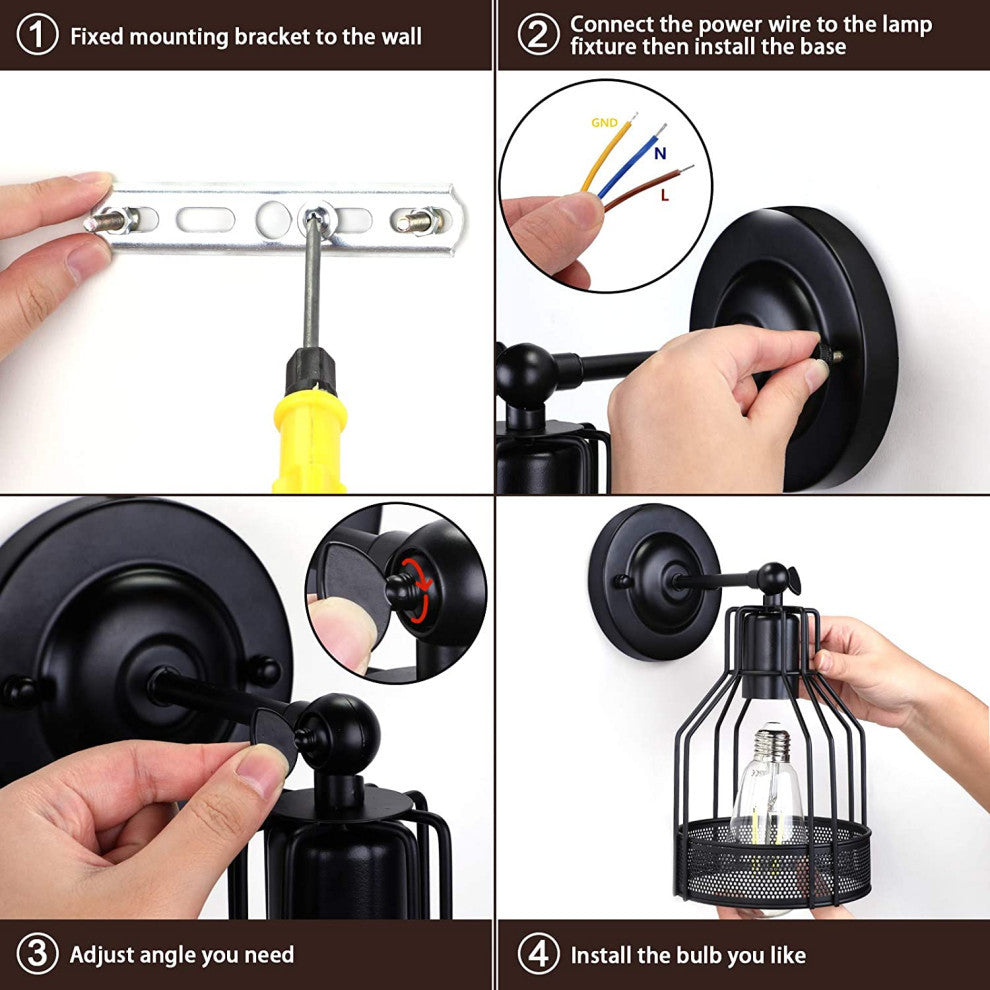 ① Fixed mounting bracket to the wall

② Connect the power wire to the lamp fixture then install the base

GND
N
L

③ Adjust angle you need

④ Install the bulb you like