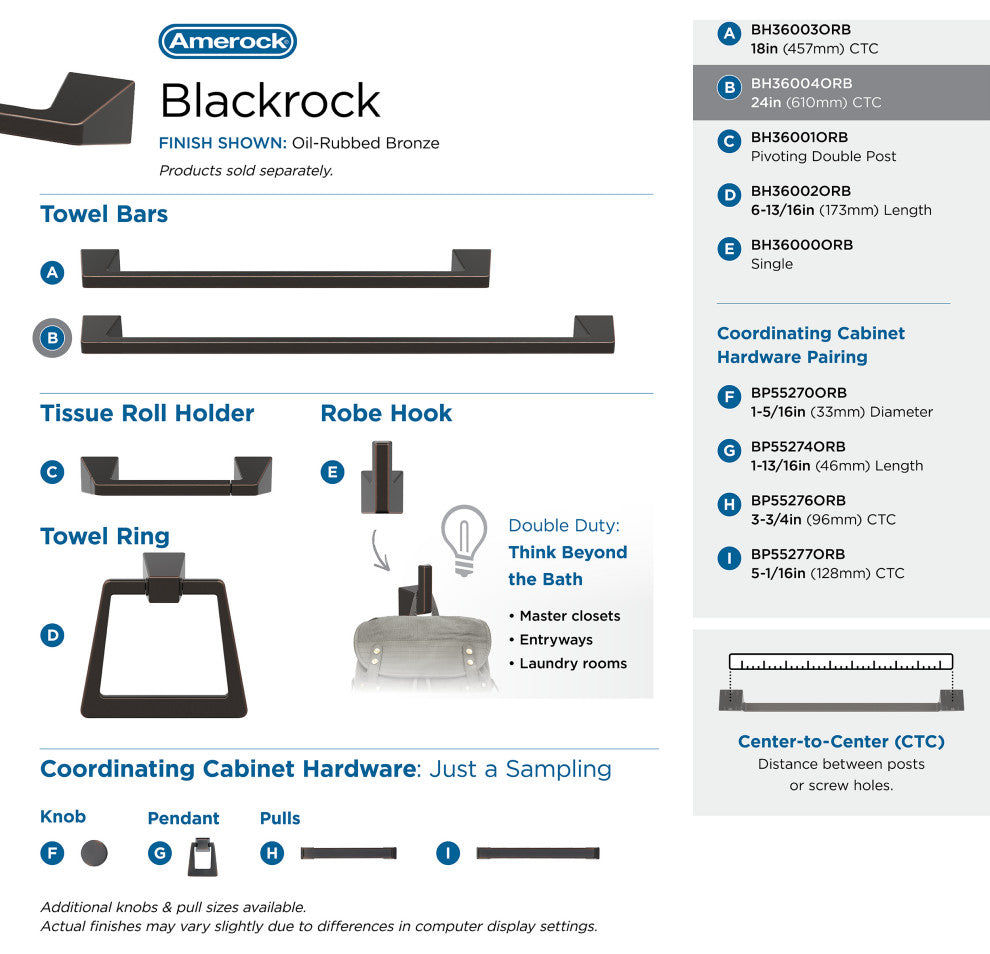 Amerock

Blackrock

FINISH SHOWN: Oil-Rubbed Bronze

Products sold separately.

Towel Bars

A

B

Tissue Roll Holder

C

Robe Hook

E

Towel Ring

D

Double Duty: Think Beyond the Bath

• Master closets
• Entryways
• Laundry rooms

Coordinating Cabinet Hardware: Just a Sampling

Knob

F

Pendant

G

Pulls

H

I

Additional knobs & pull sizes available.
Actual finishes may vary slightly due to differences in computer display settings.

A BH36003ORB
18in (457mm) CTC

B BH36004ORB
24in (610mm) CTC

C BH36001ORB
Pivoting Double Post

D BH36002ORB
6-13/16in (173mm) Length

E BH36000ORB
Single

Coordinating Cabinet Hardware Pairing

F BP55270ORB
1-5/16in (33mm) Diameter

G BP55274ORB
1-13/16in (46mm) Length

H BP55276ORB
3-3/4in (96mm) CTC

I BP55277ORB
5-1/16in (128mm) CTC

Center-to-Center (CTC)
Distance between posts or screw holes.