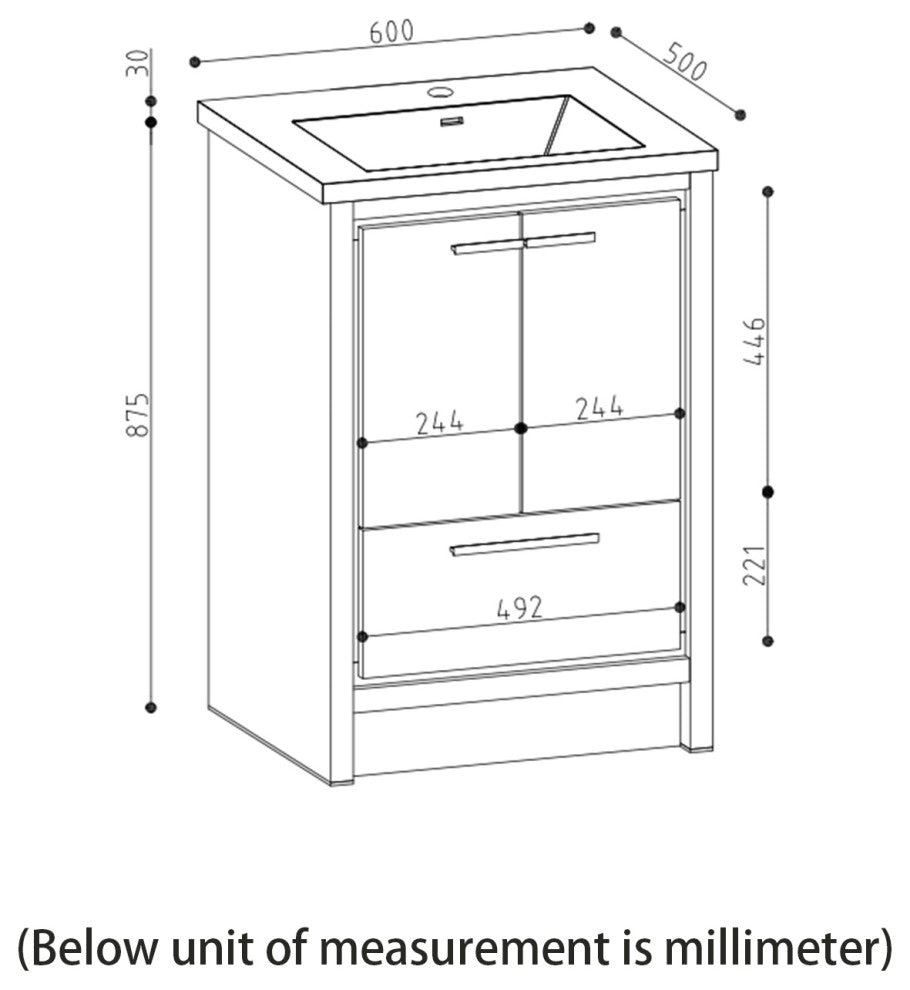 600
500
30
875
446
221
244
244
492

(Below unit of measurement is millimeter)