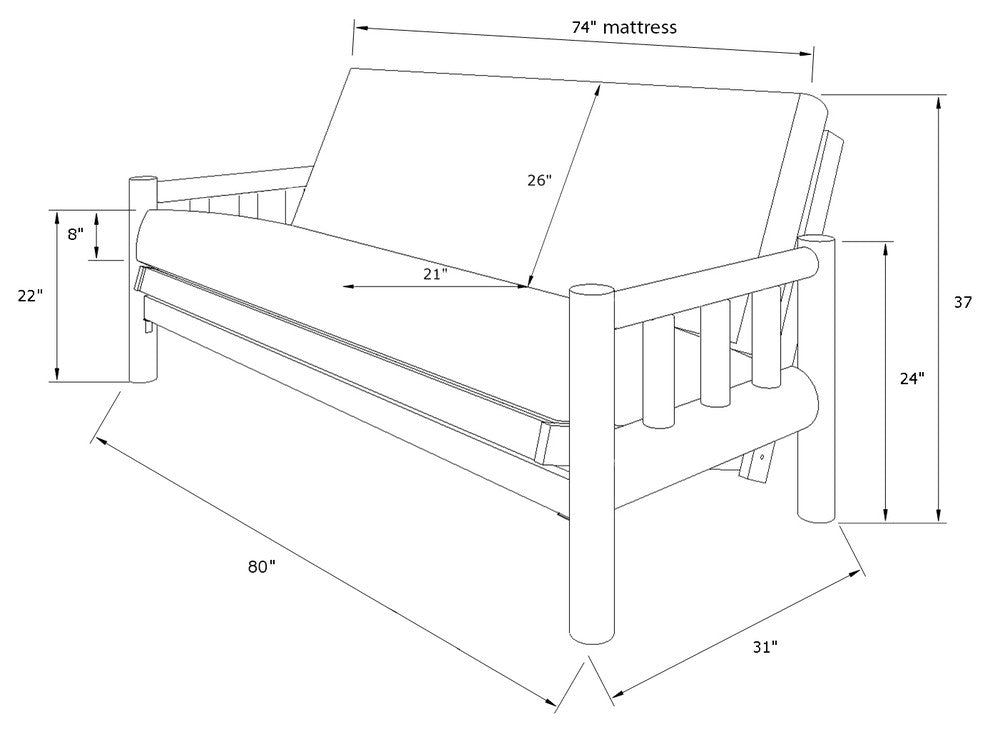 74" mattress

26"

8"

22"

21"

37

24"

80"

31"