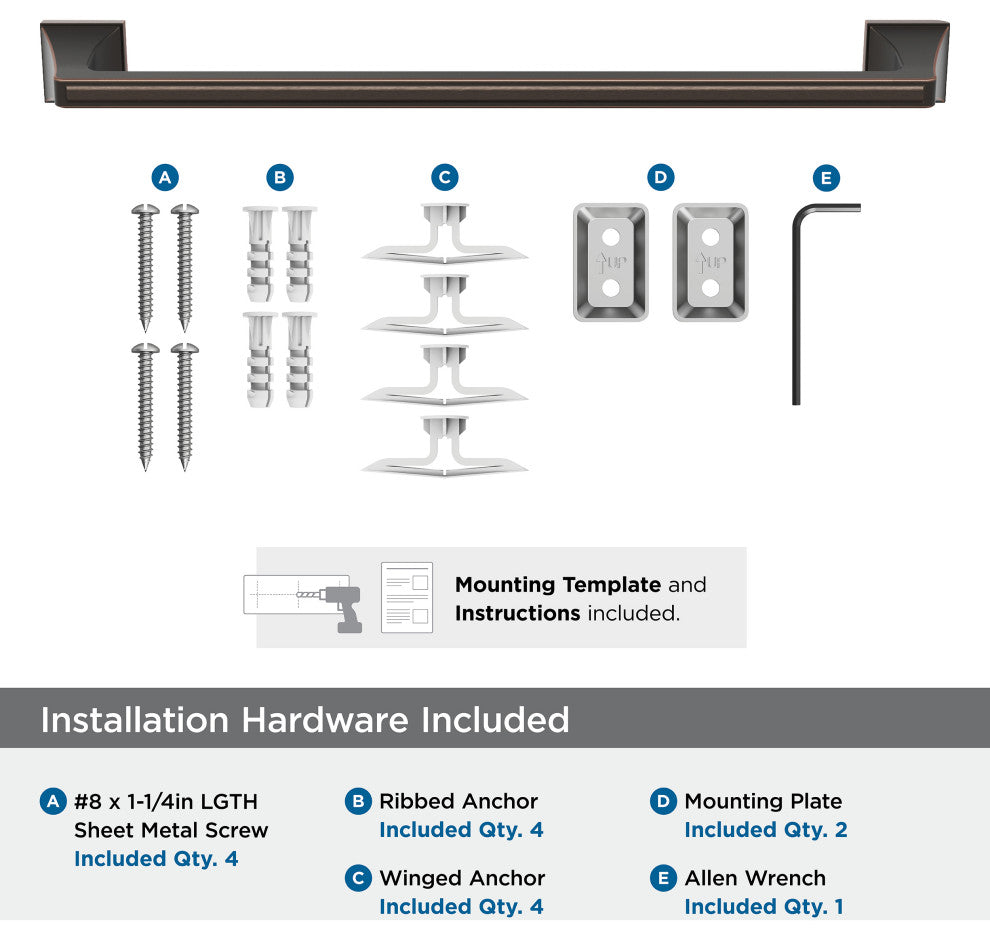 A B C D E

UP UP

Mounting Template and Instructions included.

Installation Hardware Included

A #8 x 1-1/4in LGTH Sheet Metal Screw Included Qty. 4

B Ribbed Anchor Included Qty. 4

C Winged Anchor Included Qty. 4

D Mounting Plate Included Qty. 2

E Allen Wrench Included Qty. 1