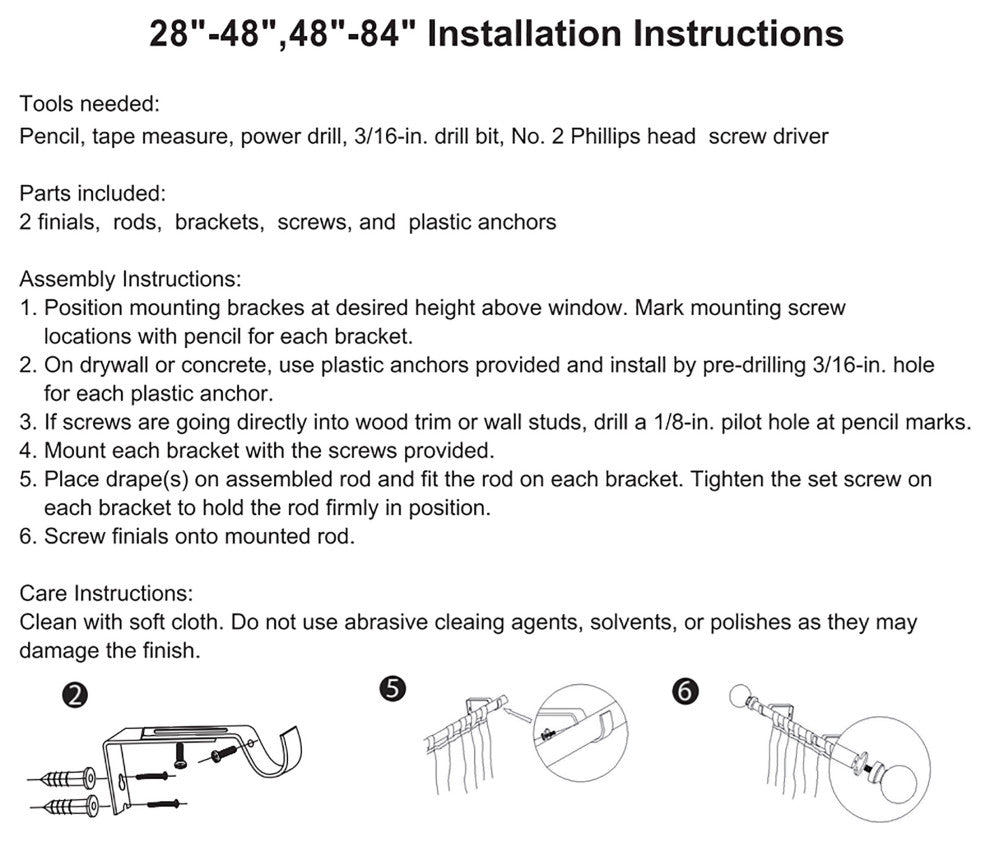 28"-48",48"-84" Installation Instructions

Tools needed:
Pencil, tape measure, power drill, 3/16-in. drill bit, No. 2 Phillips head screw driver

Parts included:
2 finials, rods, brackets, screws, and plastic anchors

Assembly Instructions:
1. Position mounting brackes at desired height above window. Mark mounting screw locations with pencil for each bracket.
2. On drywall or concrete, use plastic anchors provided and install by pre-drilling 3/16-in. hole for each plastic anchor.
3. If screws are going directly into wood trim or wall studs, drill a 1/8-in. pilot hole at pencil marks.
4. Mount each bracket with the screws provided.
5. Place drape(s) on assembled rod and fit the rod on each bracket. Tighten the set screw on each bracket to hold the rod firmly in position.
6. Screw finials onto mounted rod.

Care Instructions:
Clean with soft cloth. Do not use abrasive cleaing agents, solvents, or polishes as they may damage the finish.

2

5

6