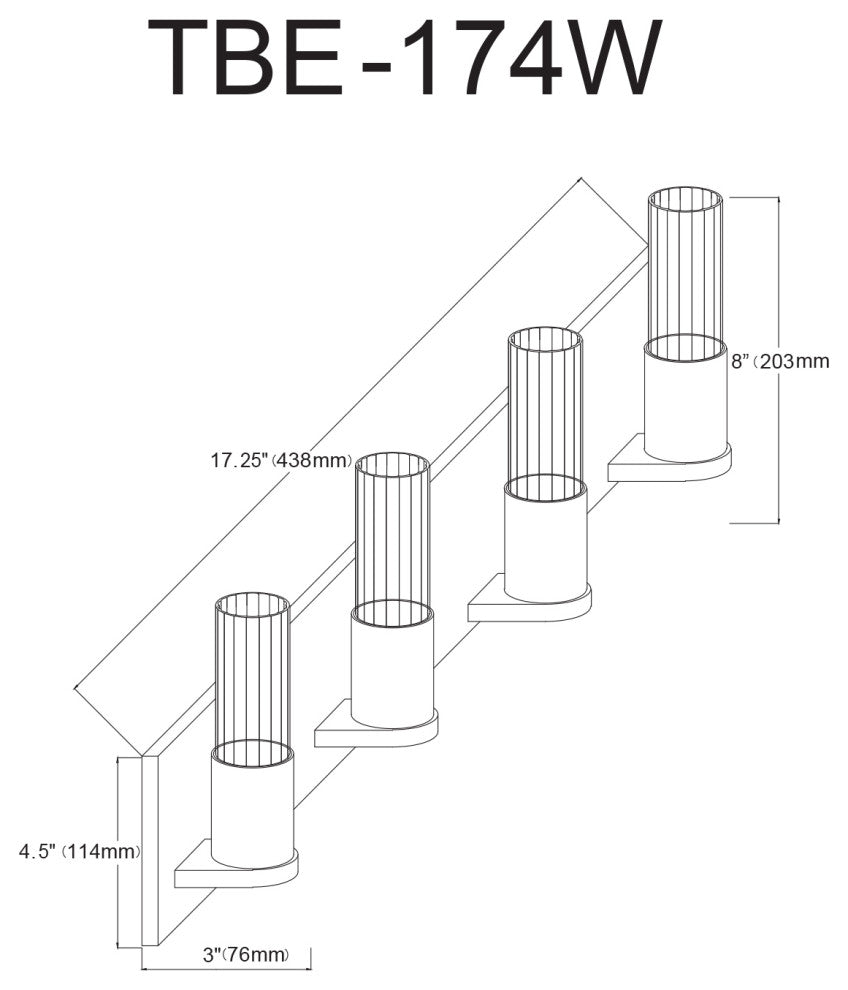 TBE-174W

17.25"(438mm)

8"(203mm

4.5"(114mm)

3"(76mm)